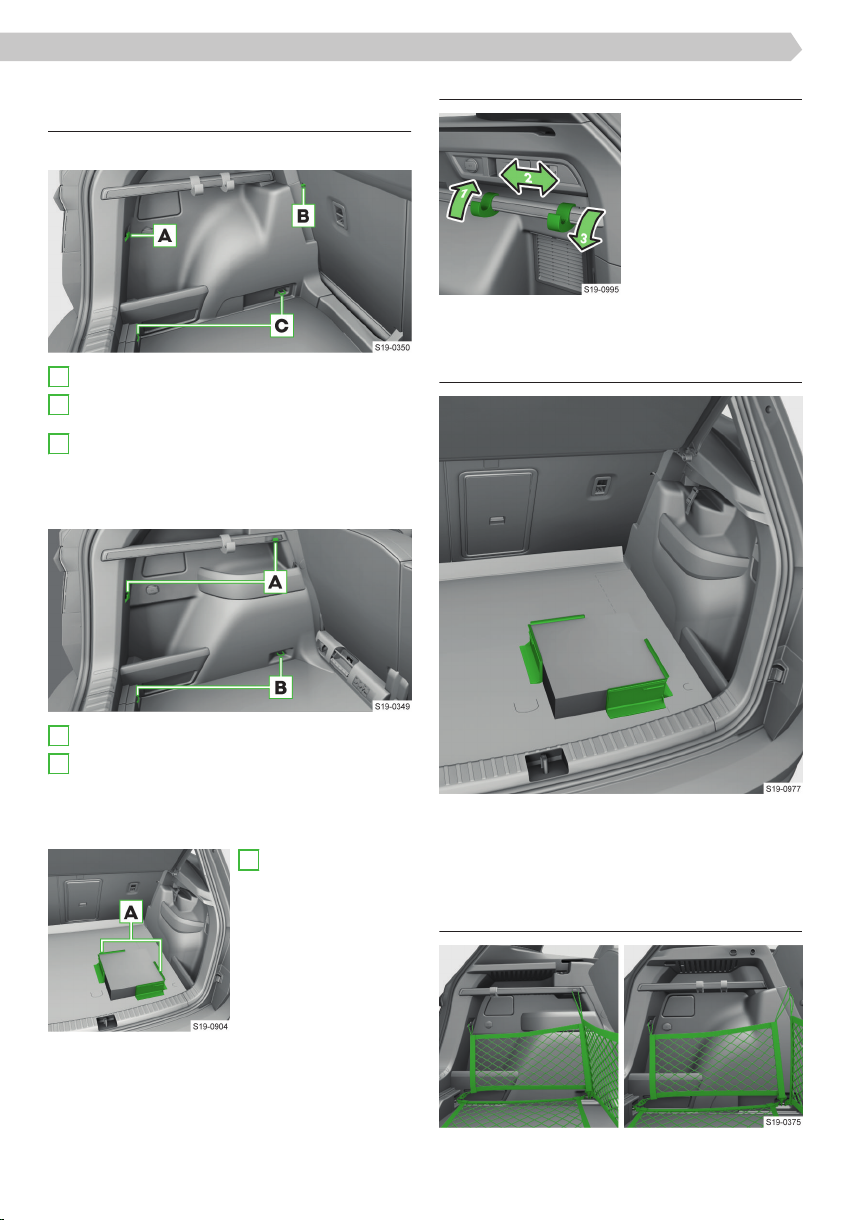 A
B
C
S19-0350

A
B
S19-0349

A
S19-0904

1
2
3
S19-0995

S19-0977

S19-0375