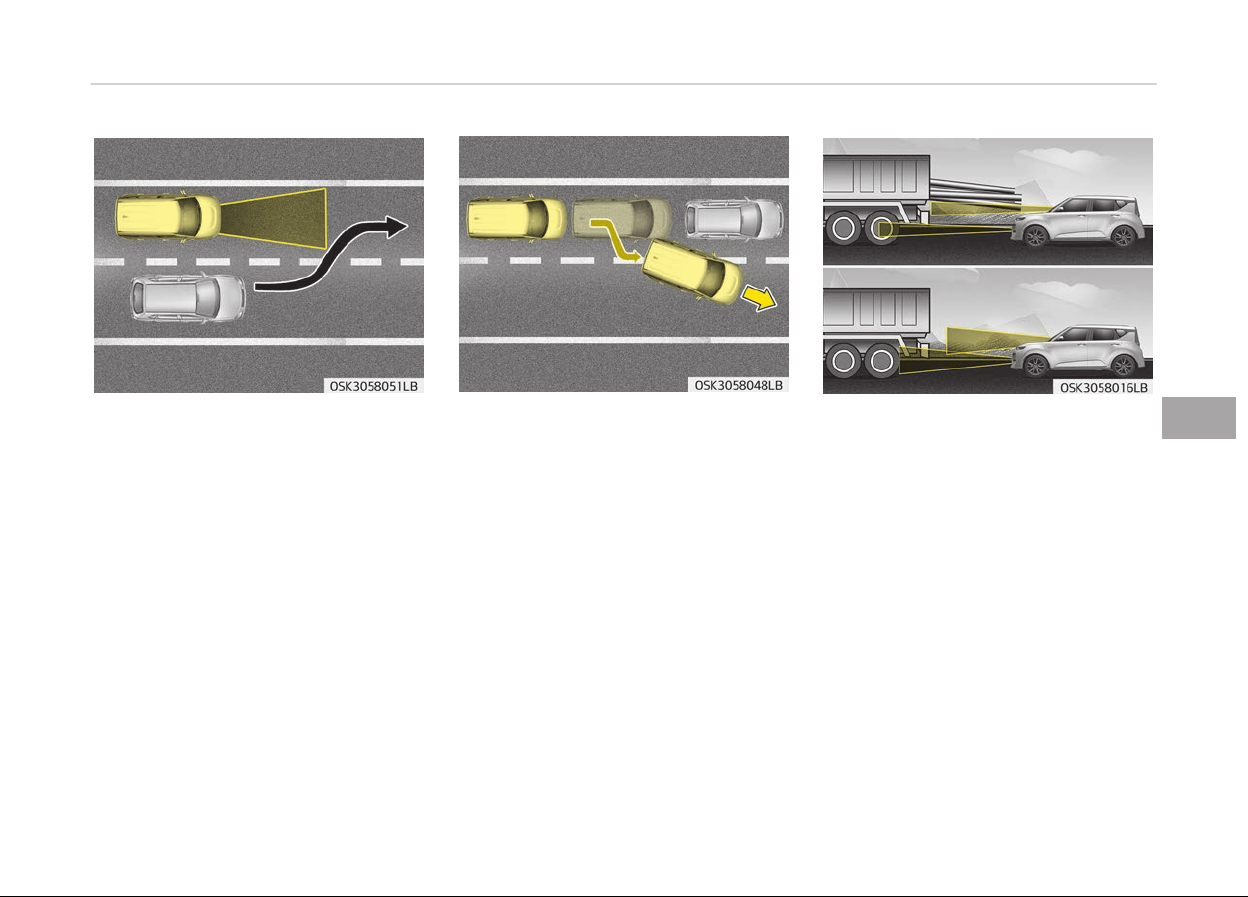 OSK3058051LB

OSK3058048LB

OSK3058016LB