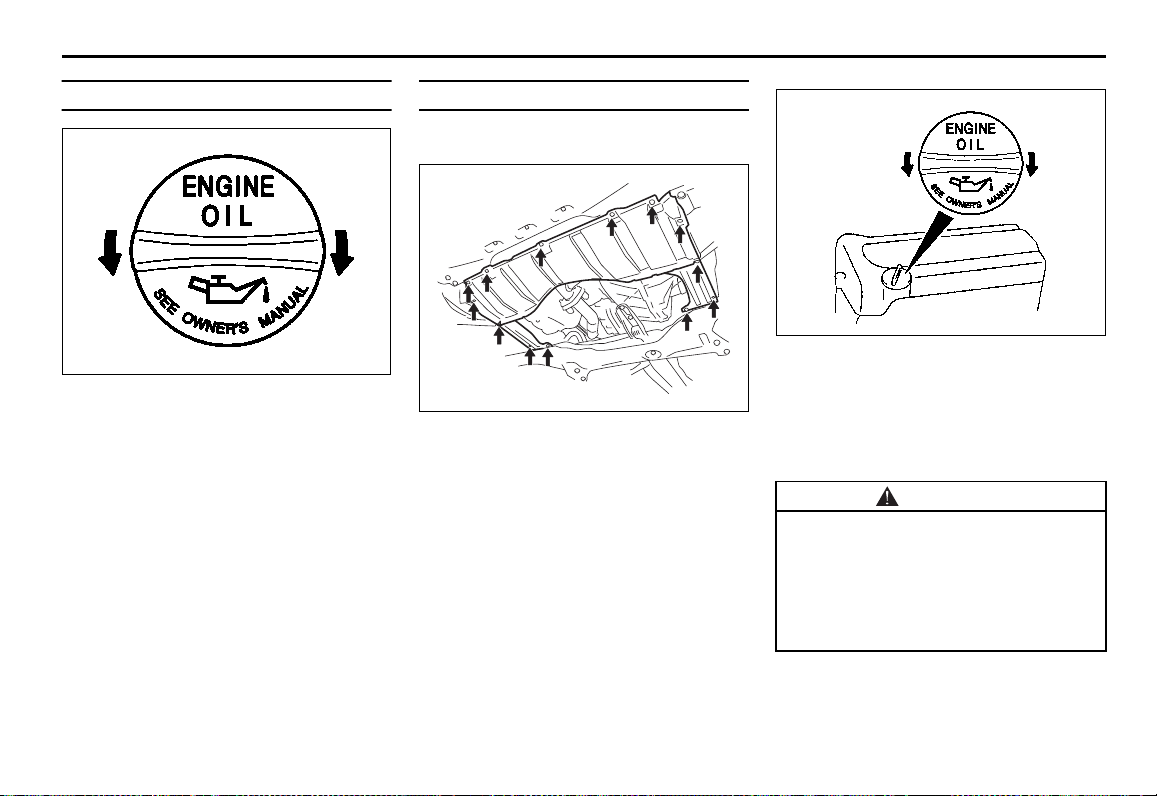 ENGINE OIL

SEE OWNER'S MANUAL

ENGINE OIL

SEE OWNER'S MANUAL