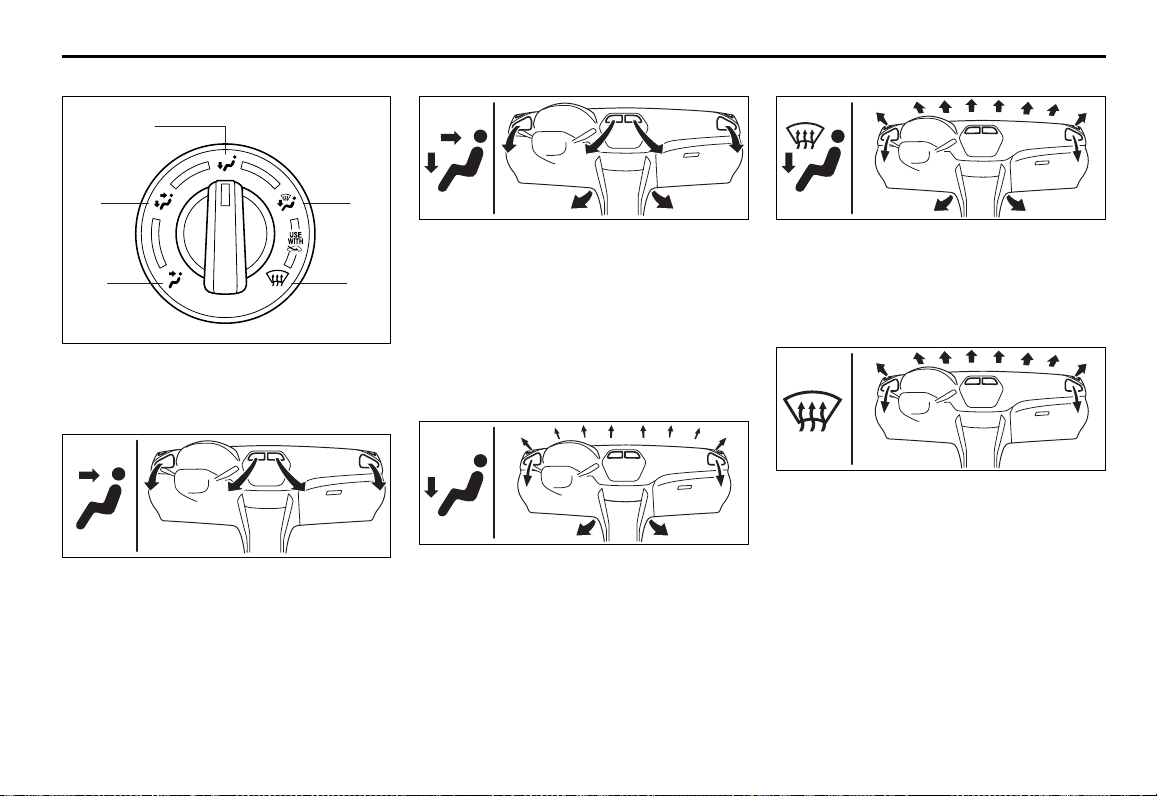 USE WITH