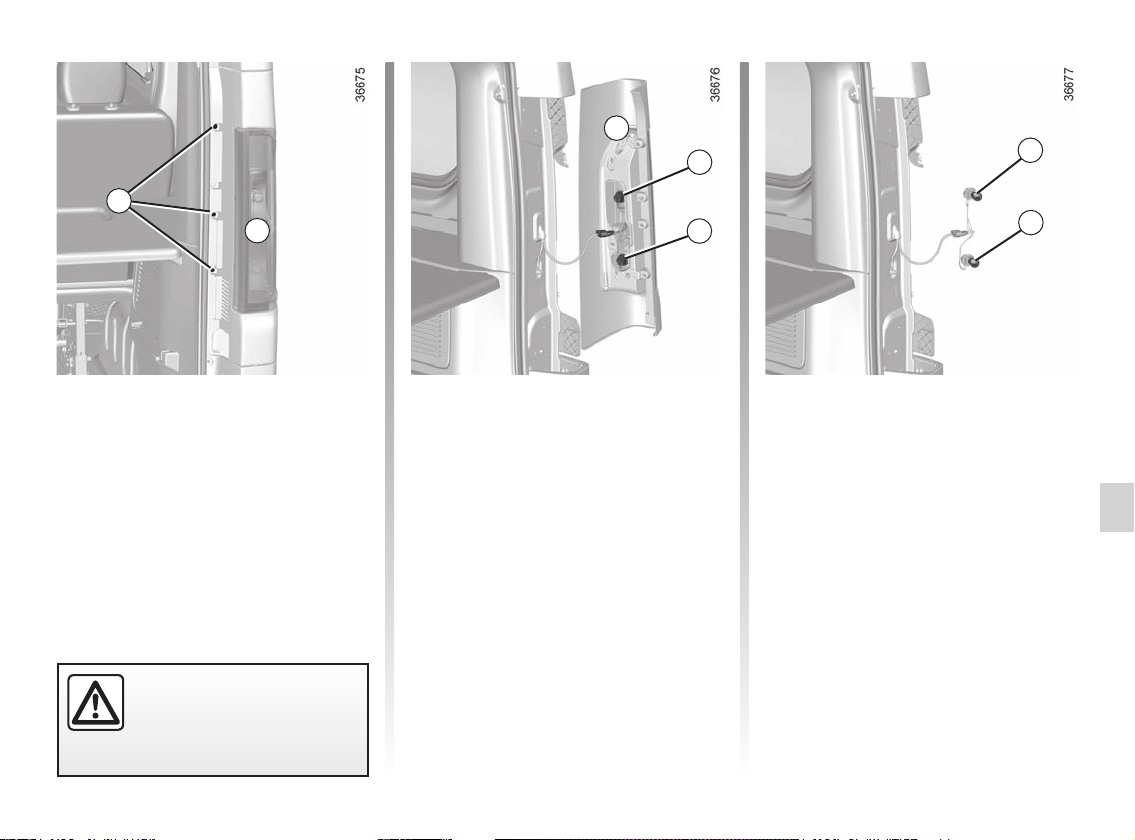 36675

36676

36677