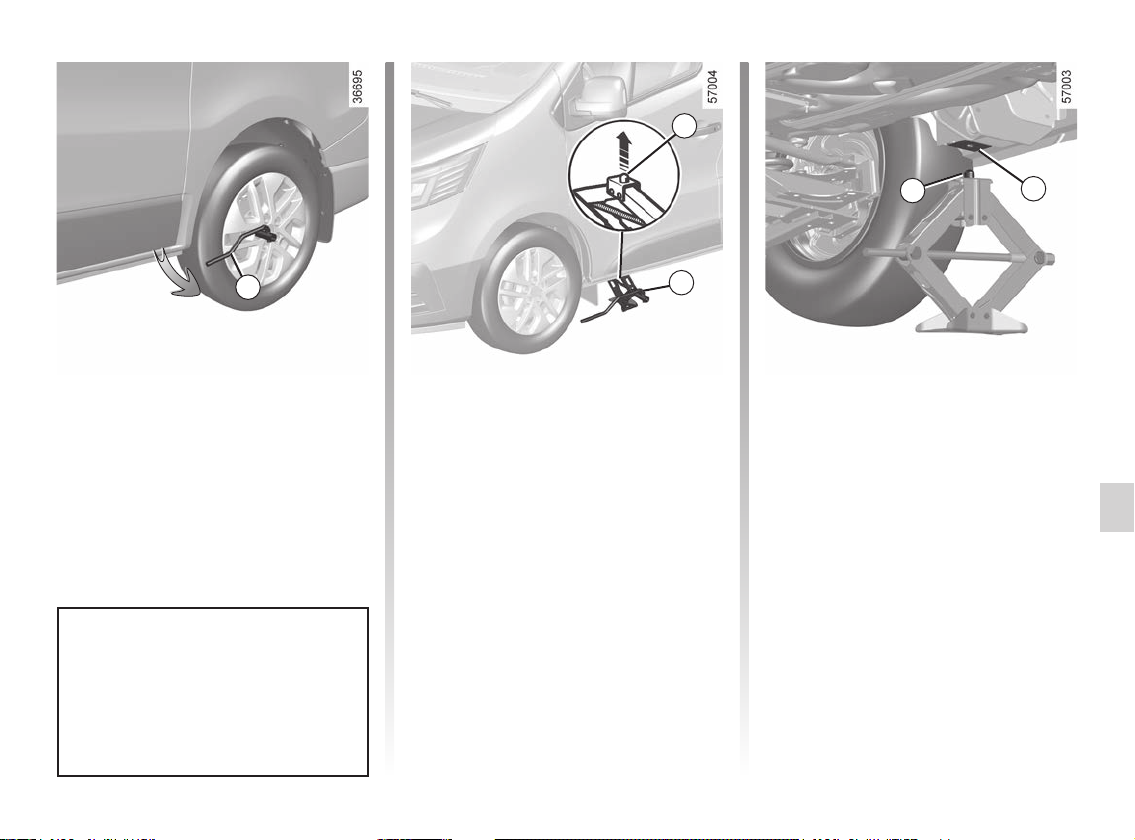 36695

57004

57003