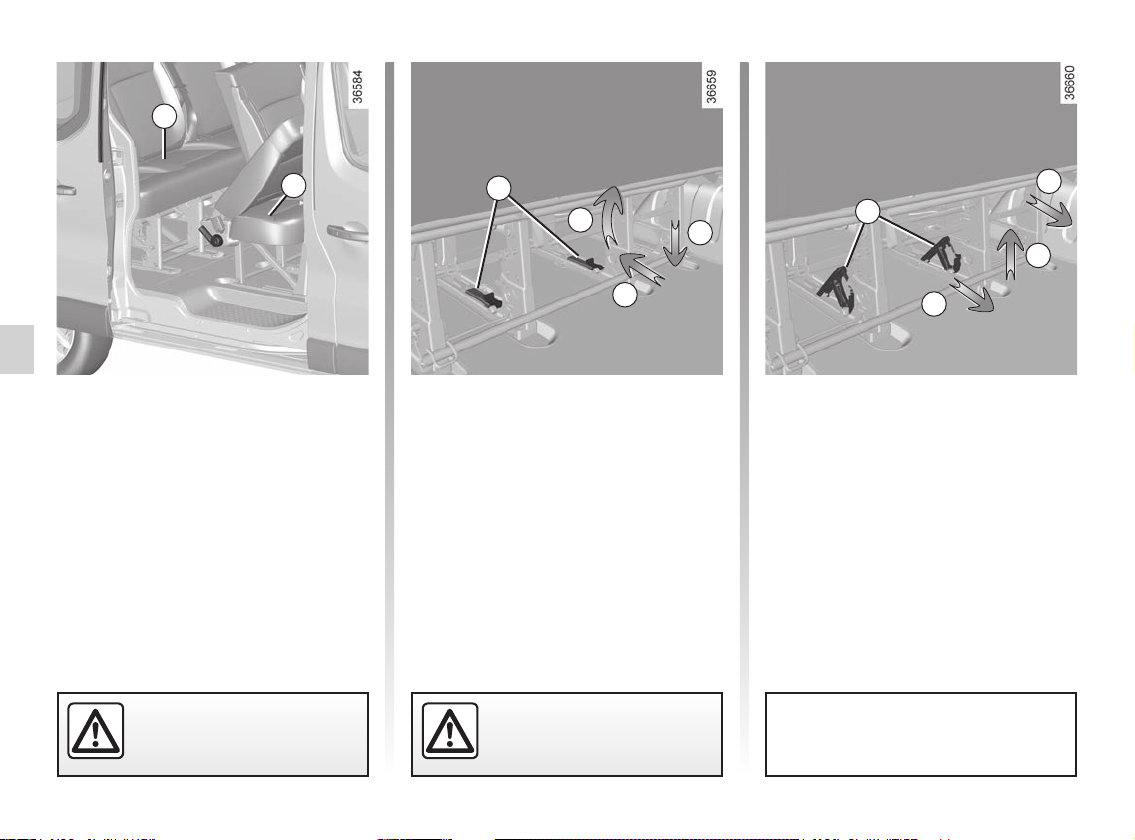 36584

36659

36660