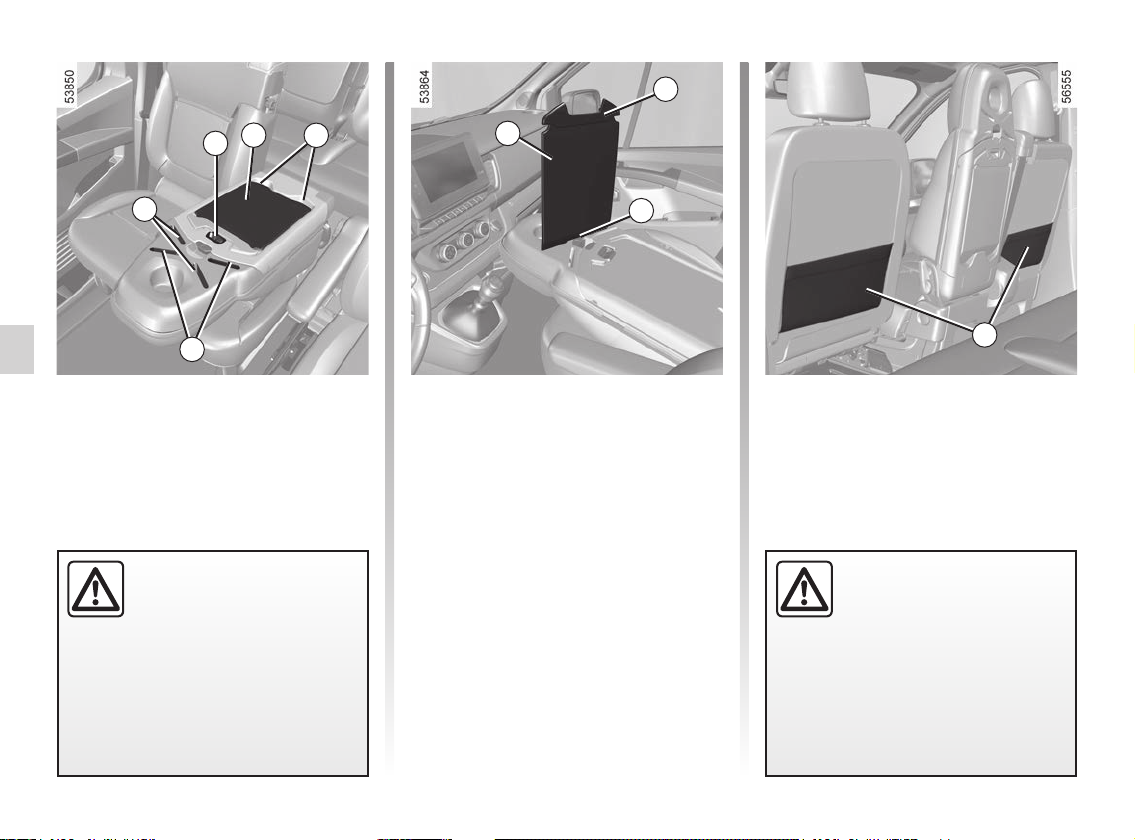 53850

53864

56555