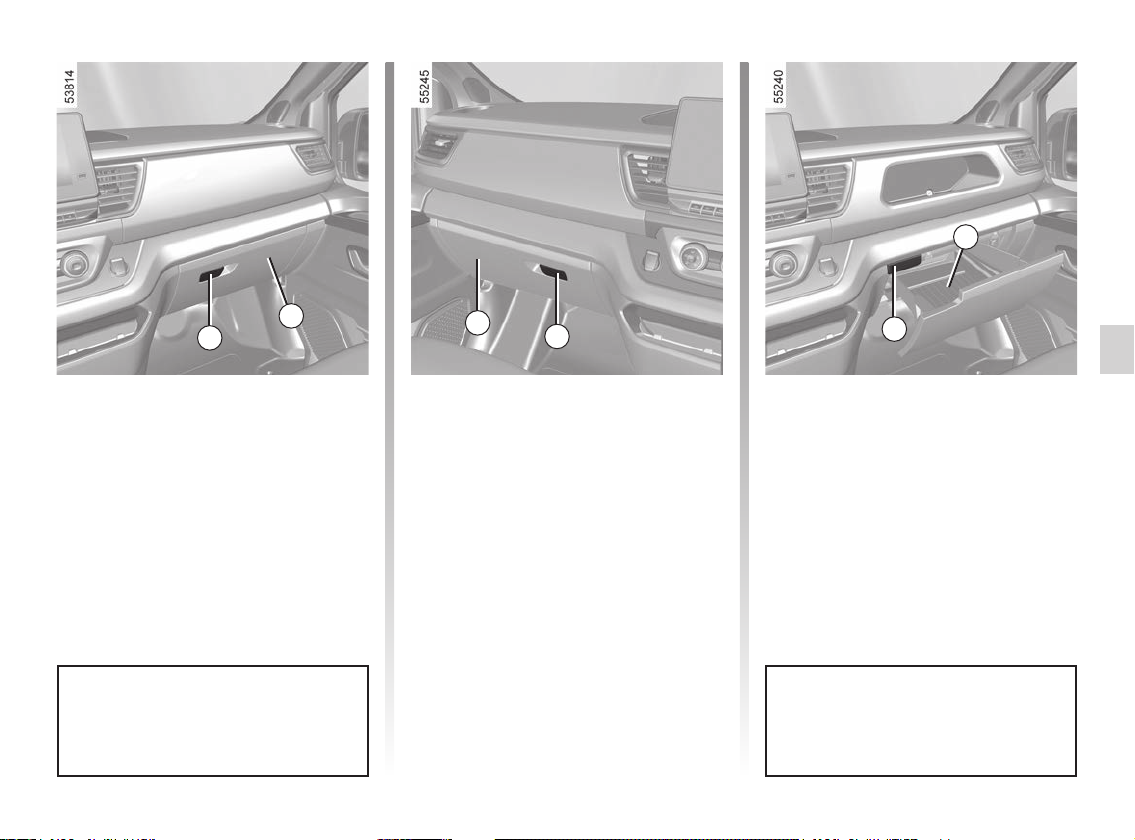 53814

55245

55240