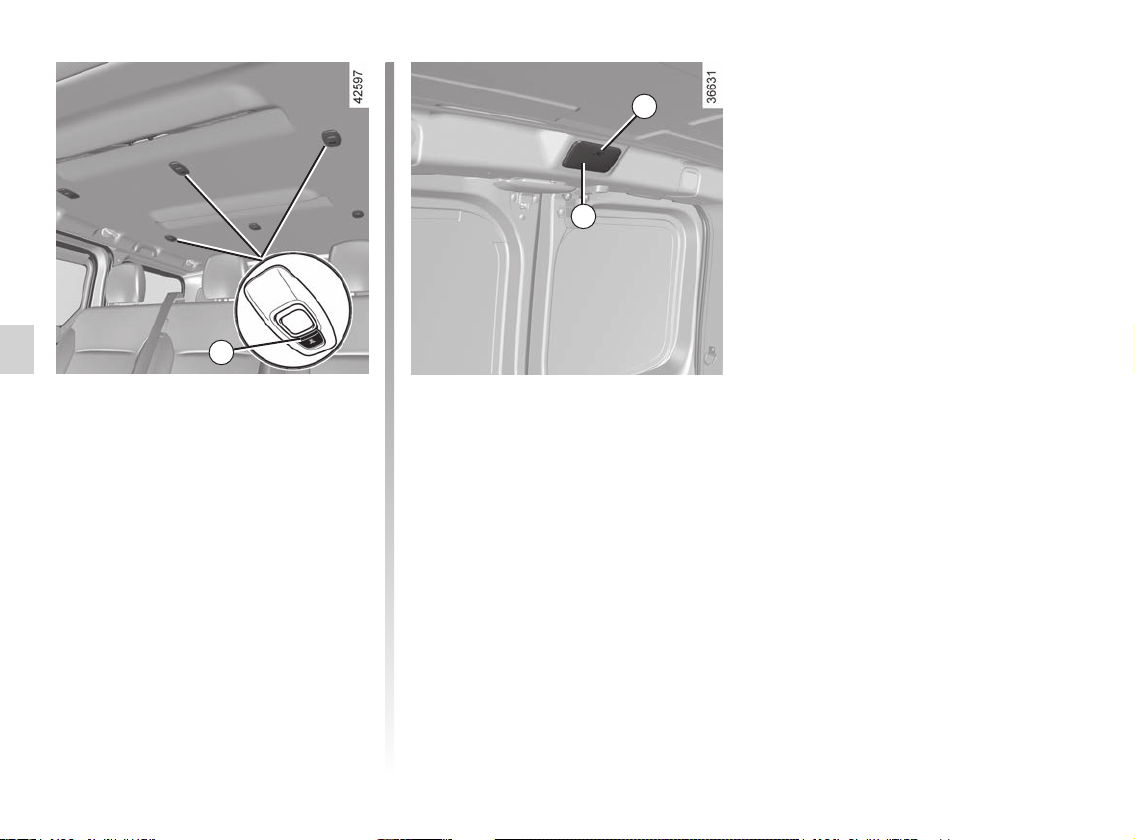 42597

36631