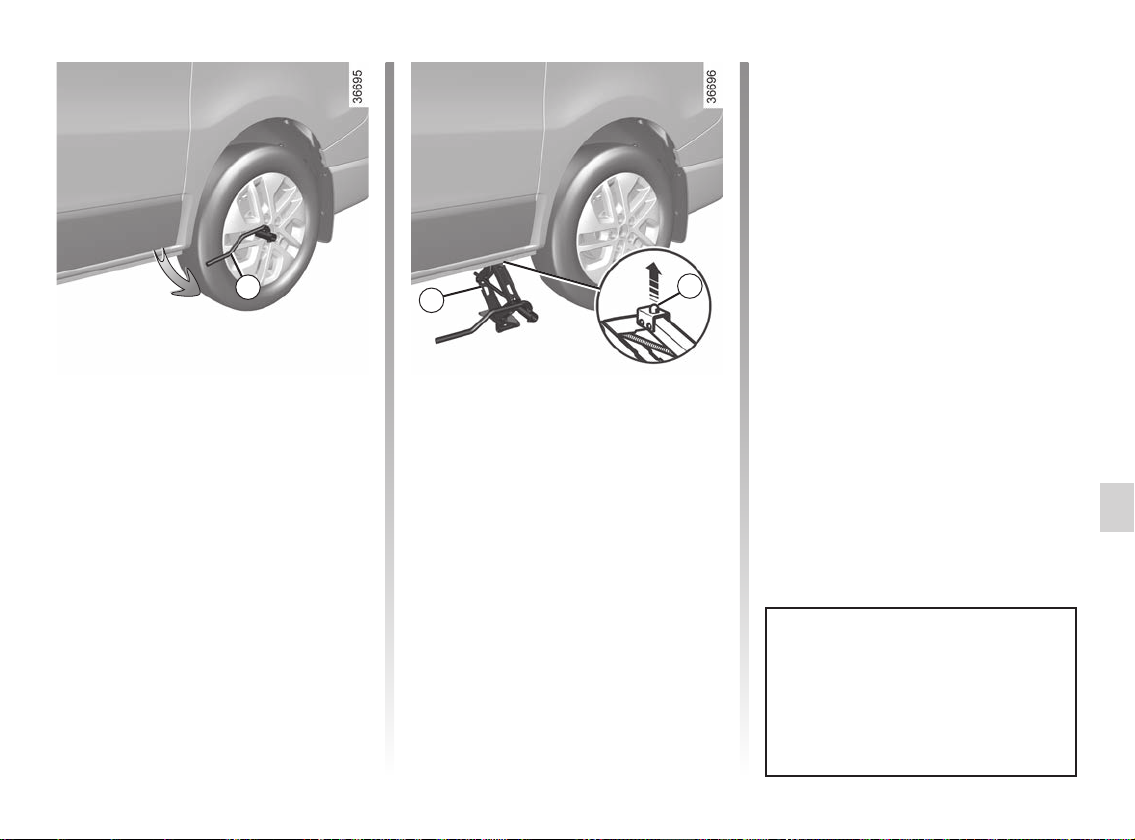 36695

36696