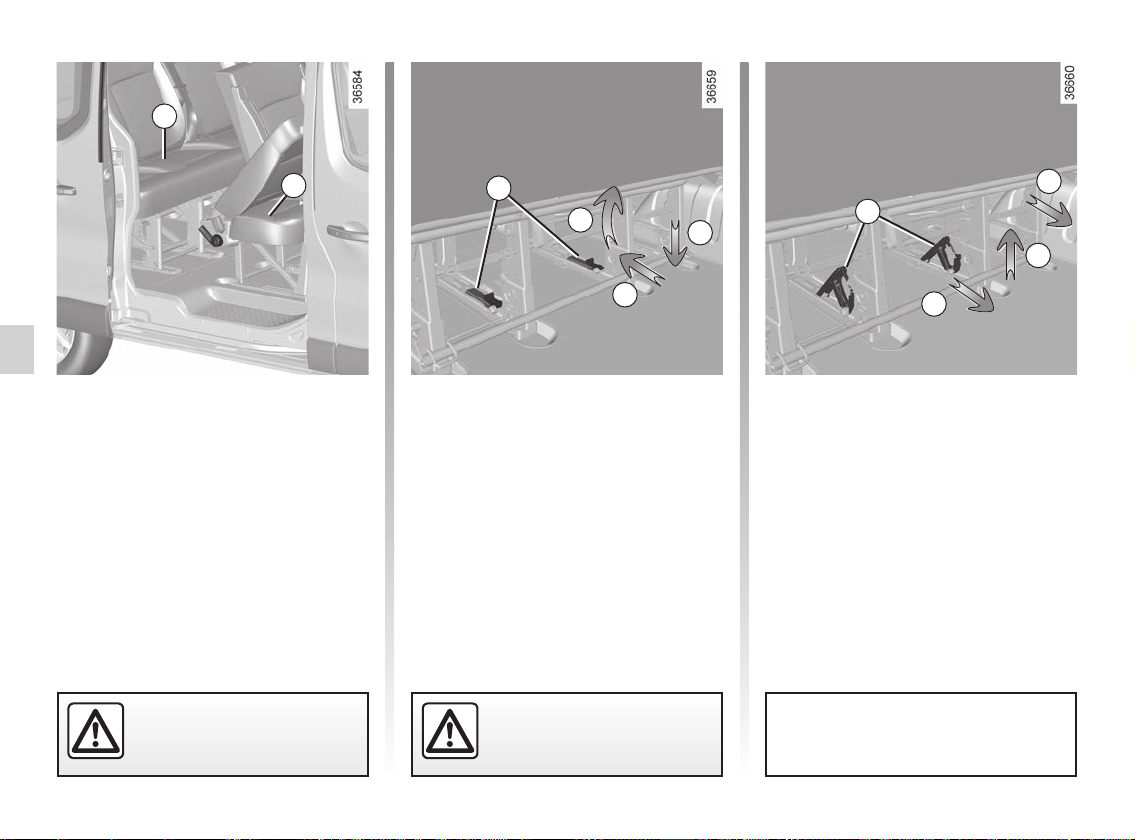 36584

36659

36660