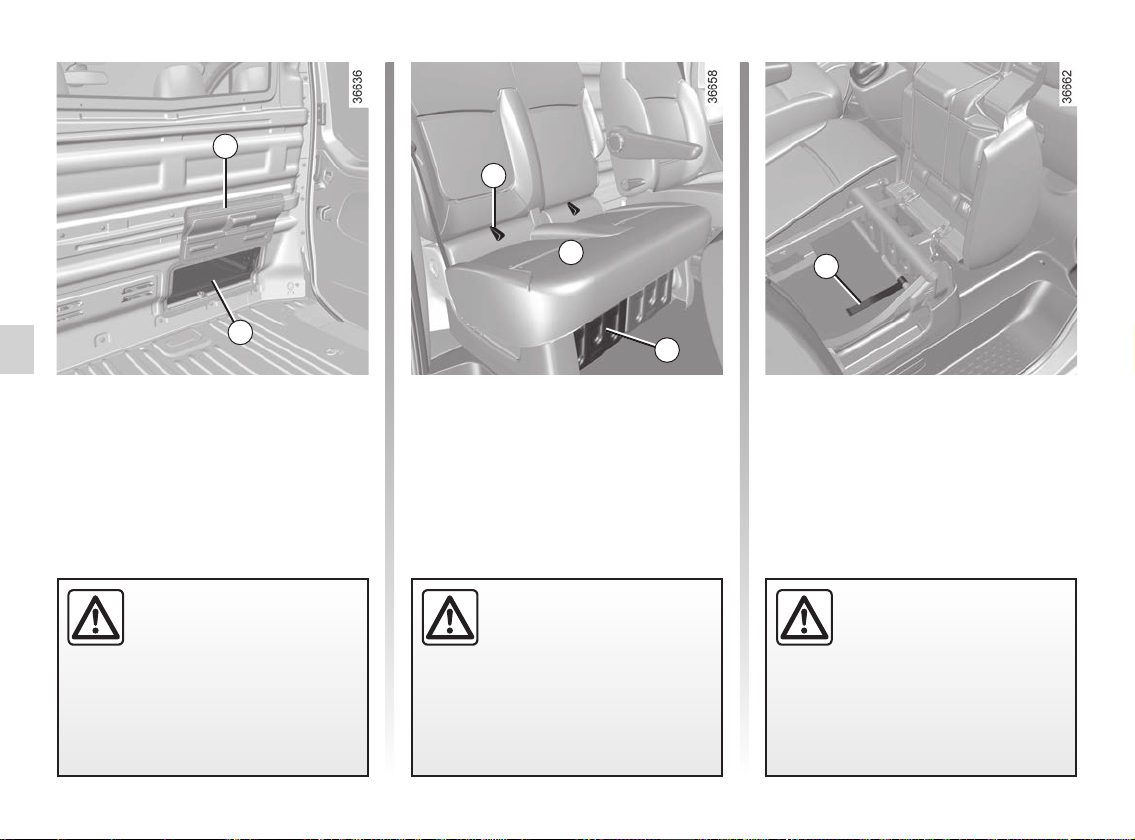 36636

36658

36662