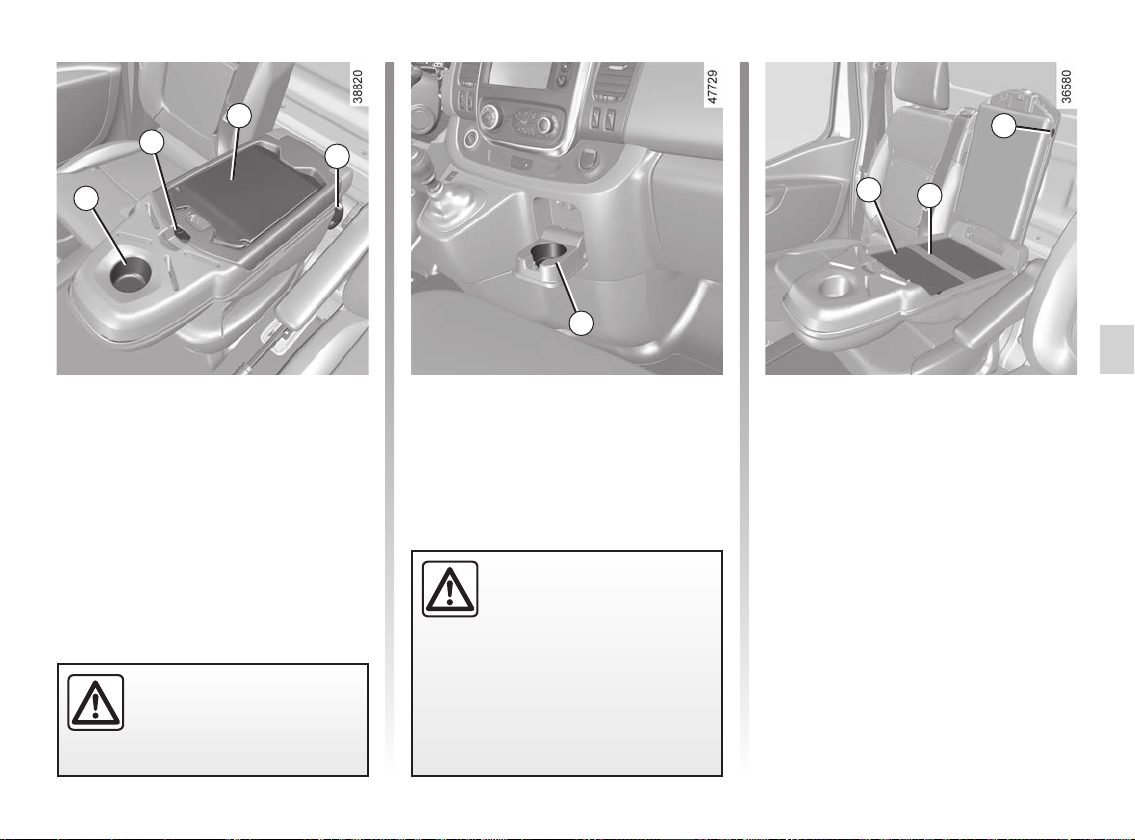 38820

47729

36580