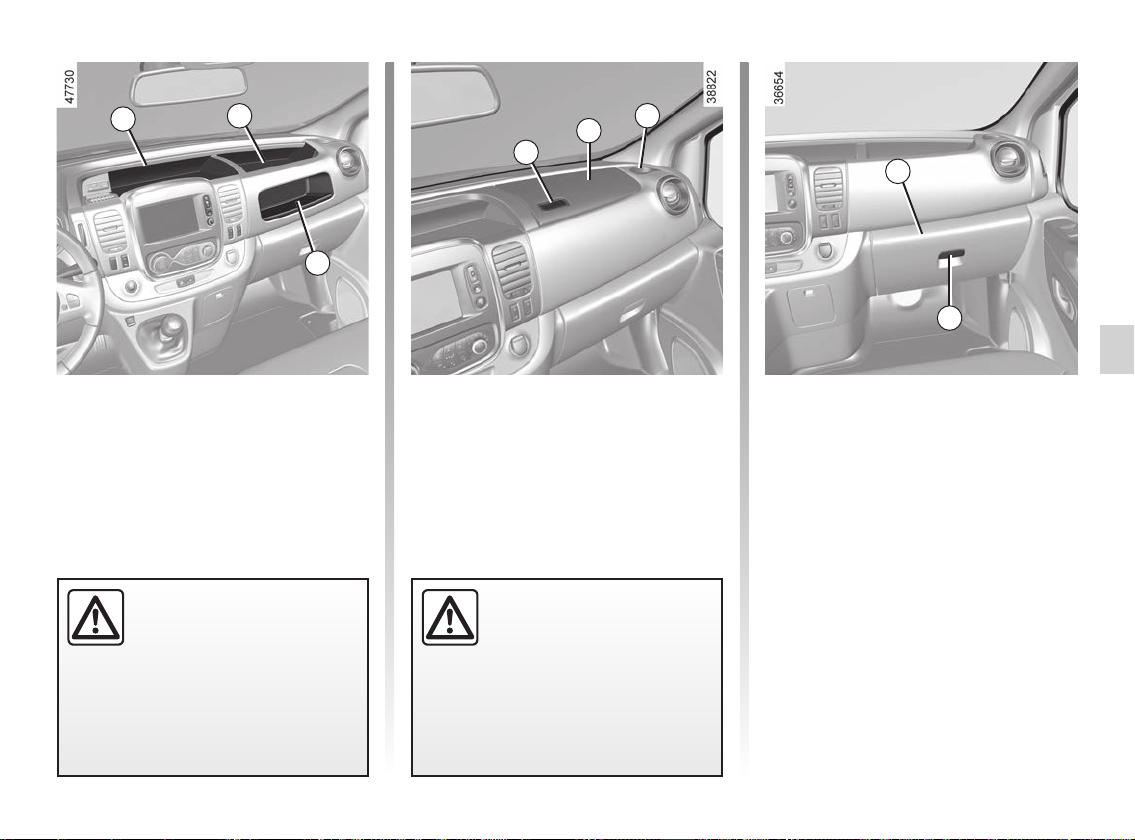 47730

38822

36654