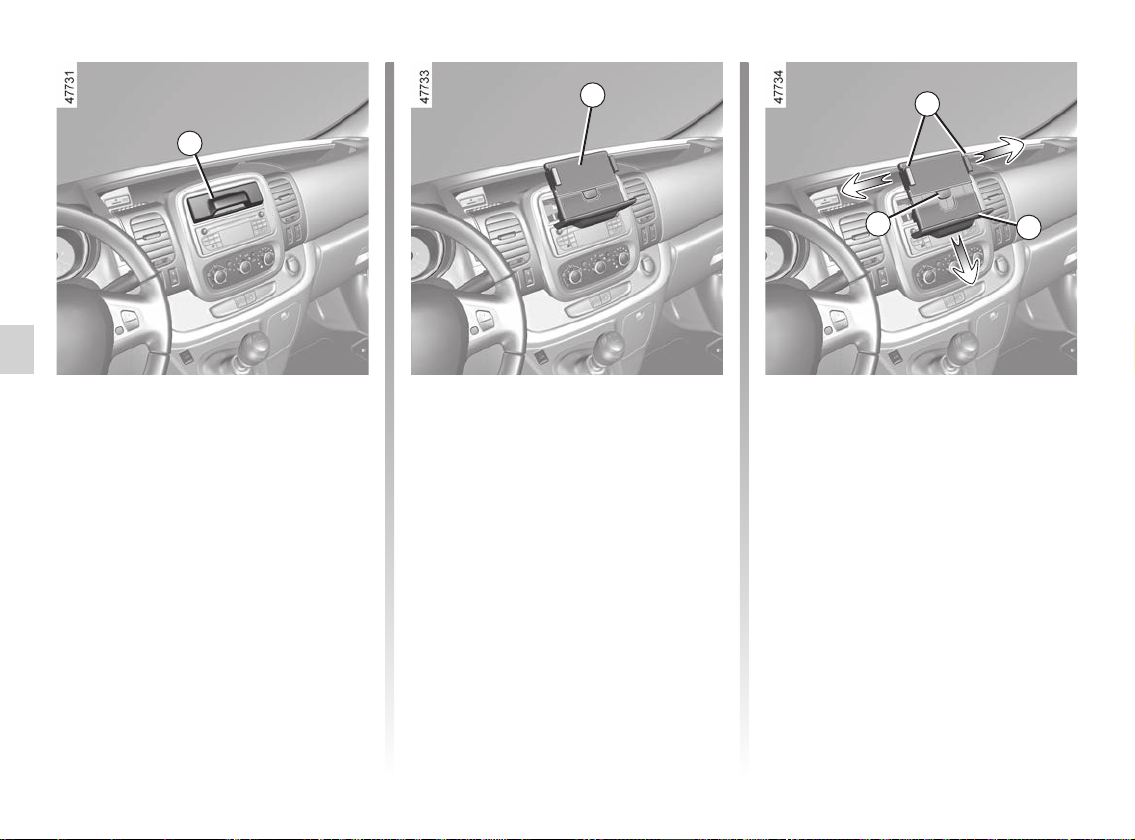 47731

47733

47734