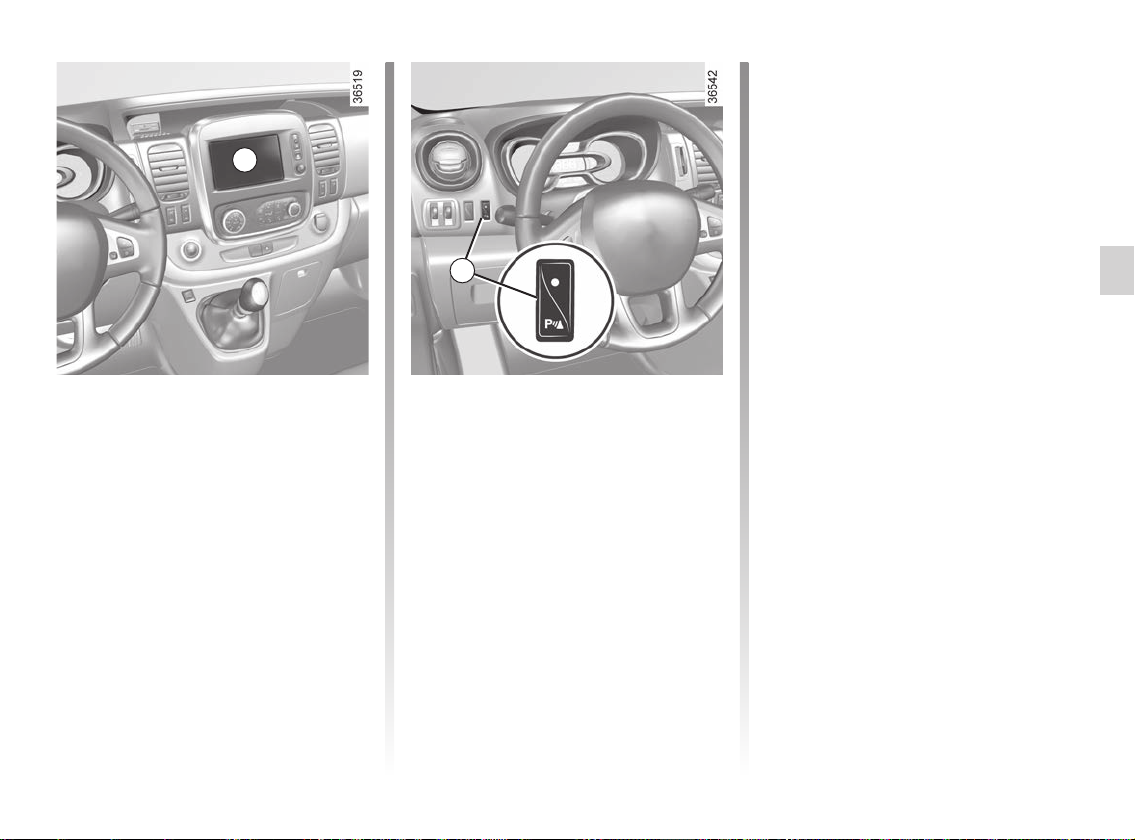 36519

36542

P