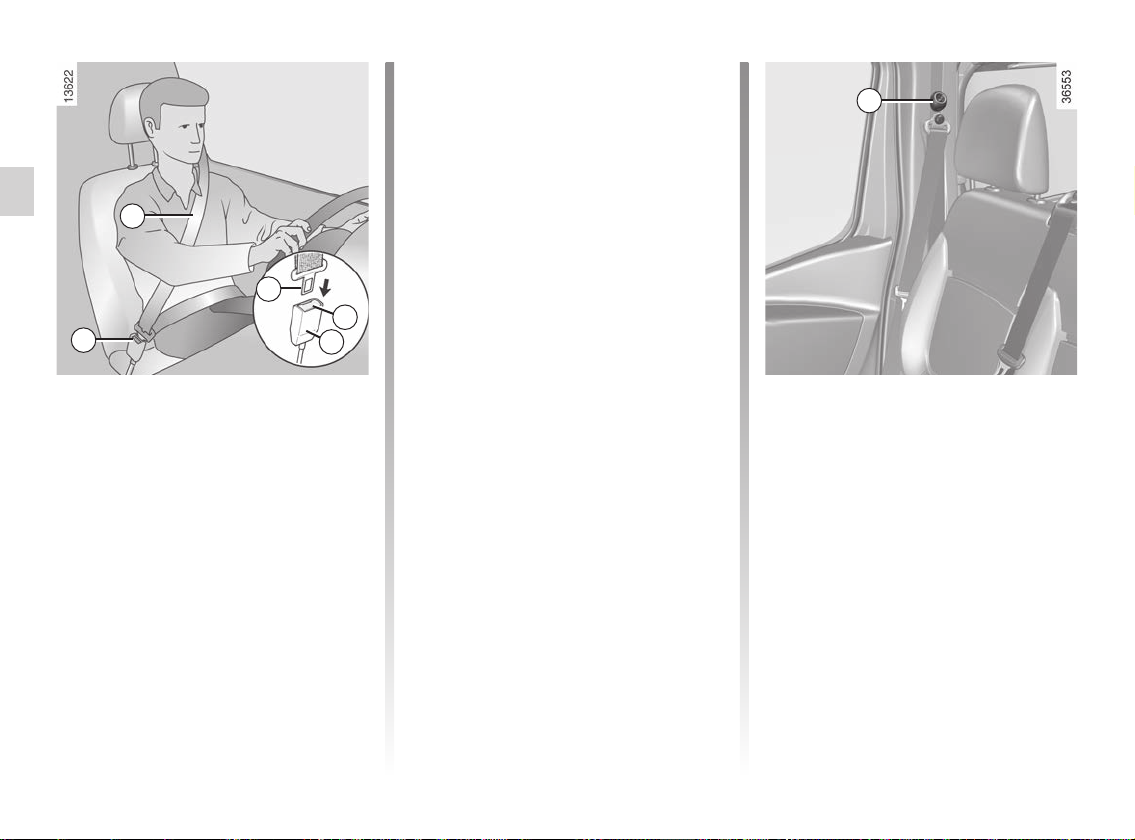 13622

36553