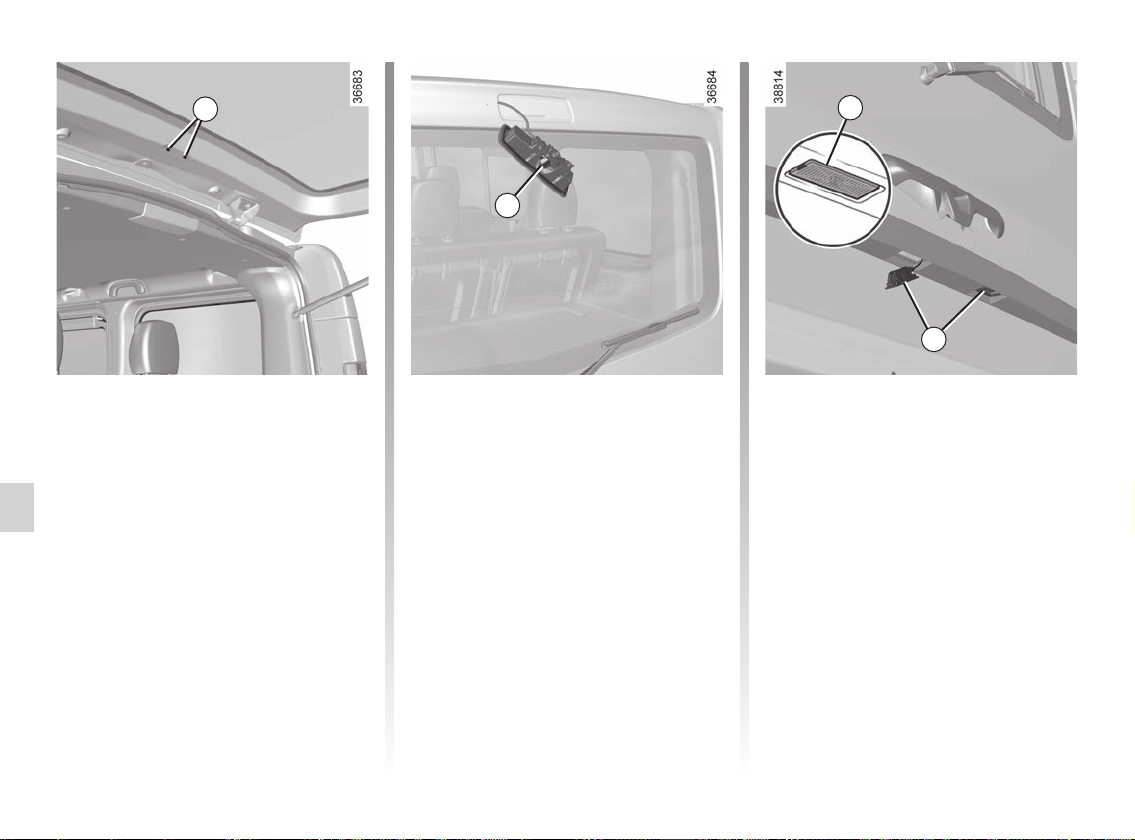 36683

36684

38814