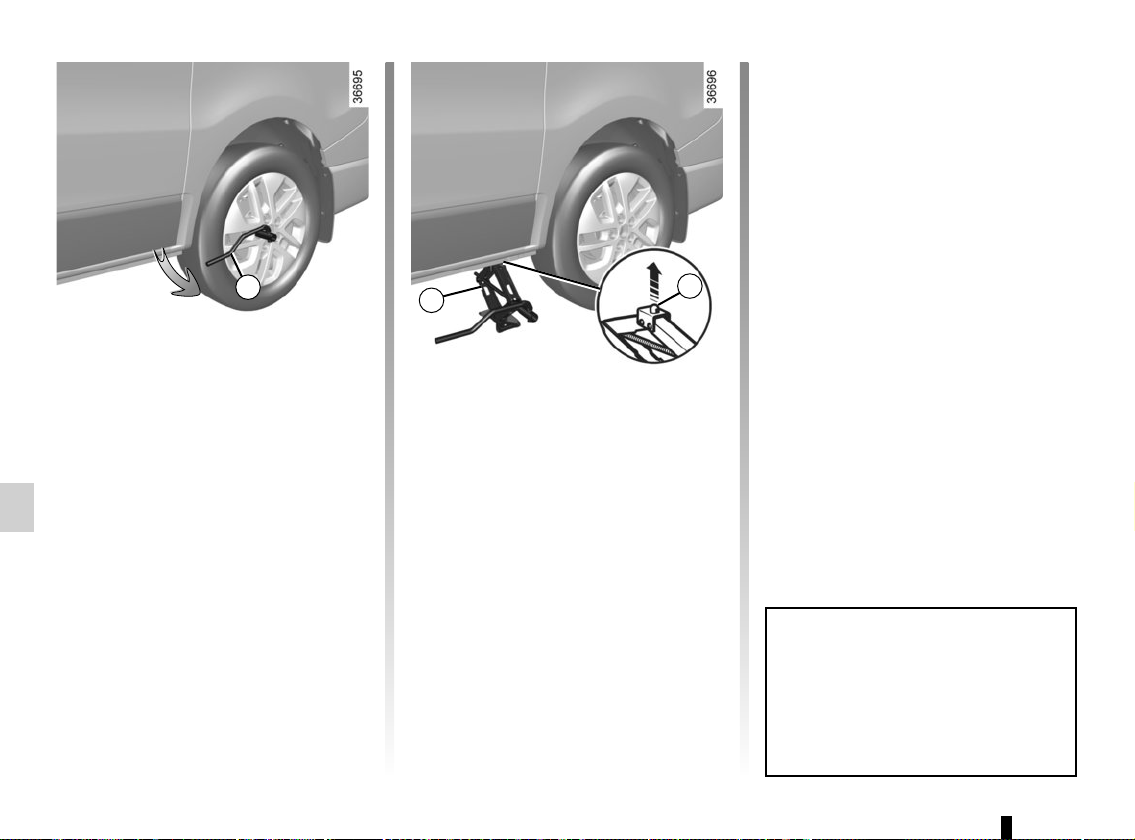 36695

36696