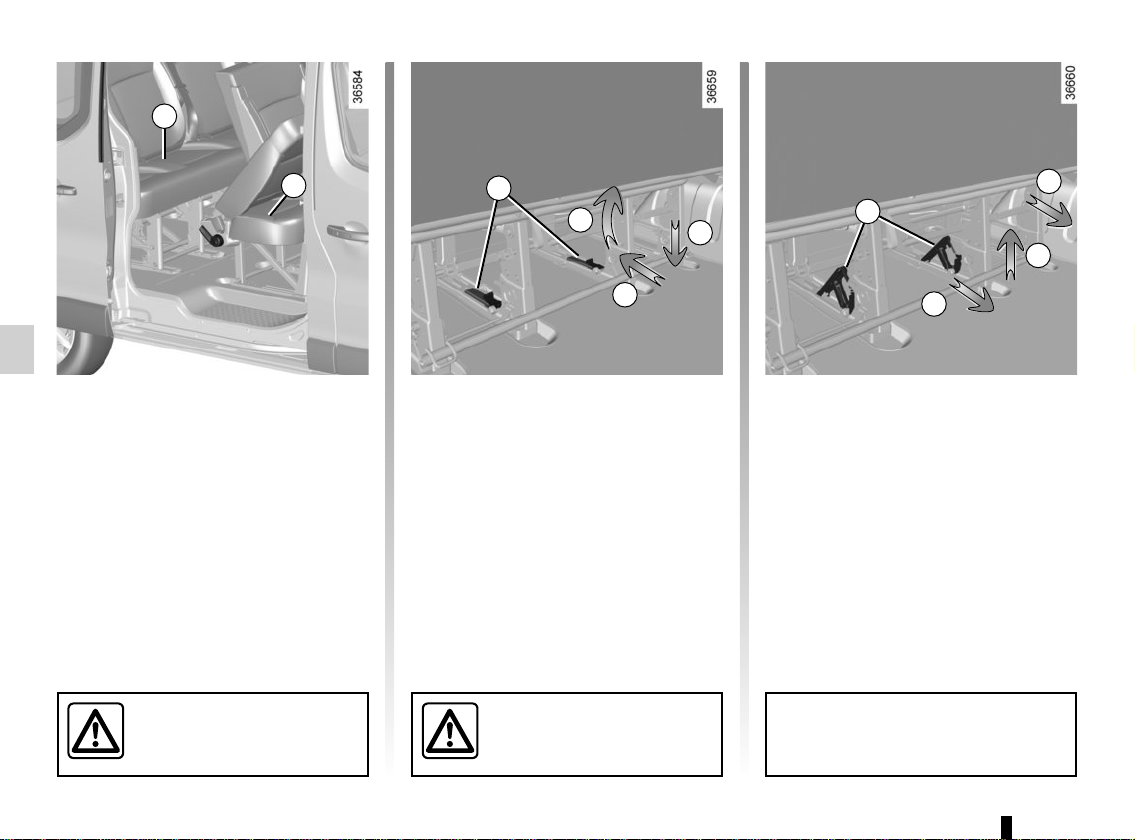 36584

36659

36660