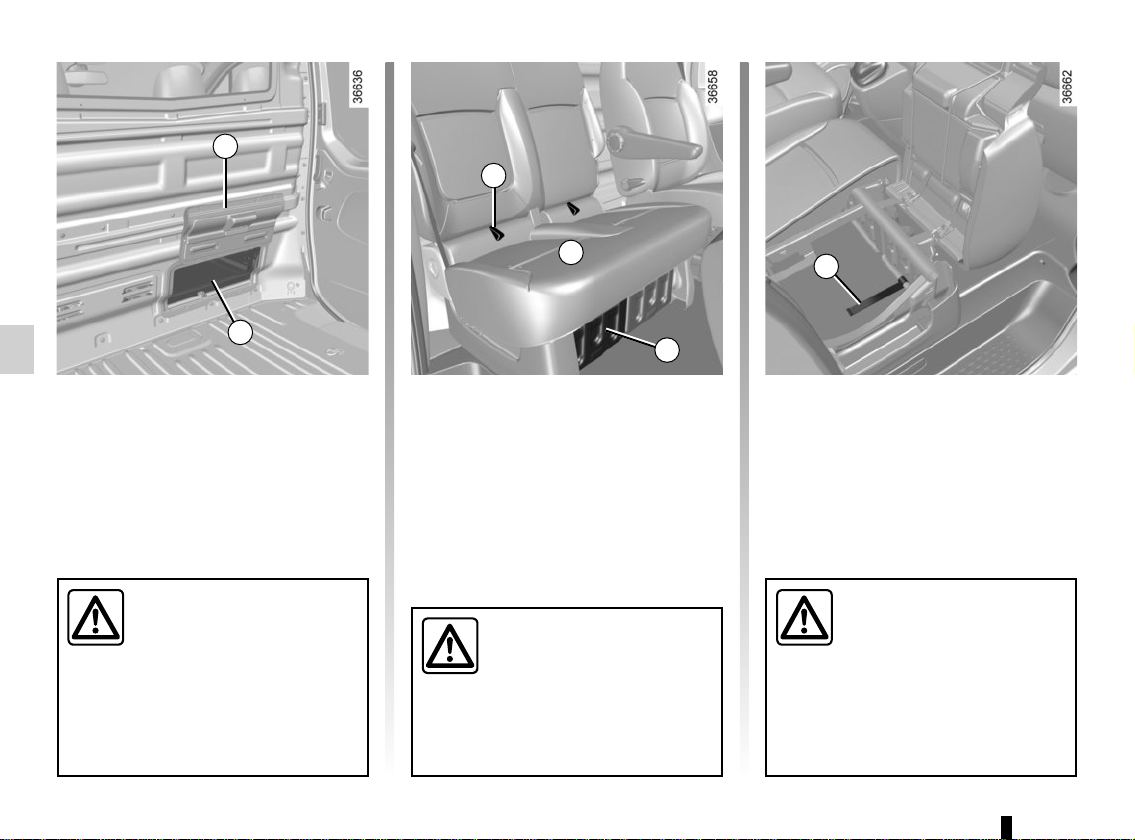 36636

36658

36662