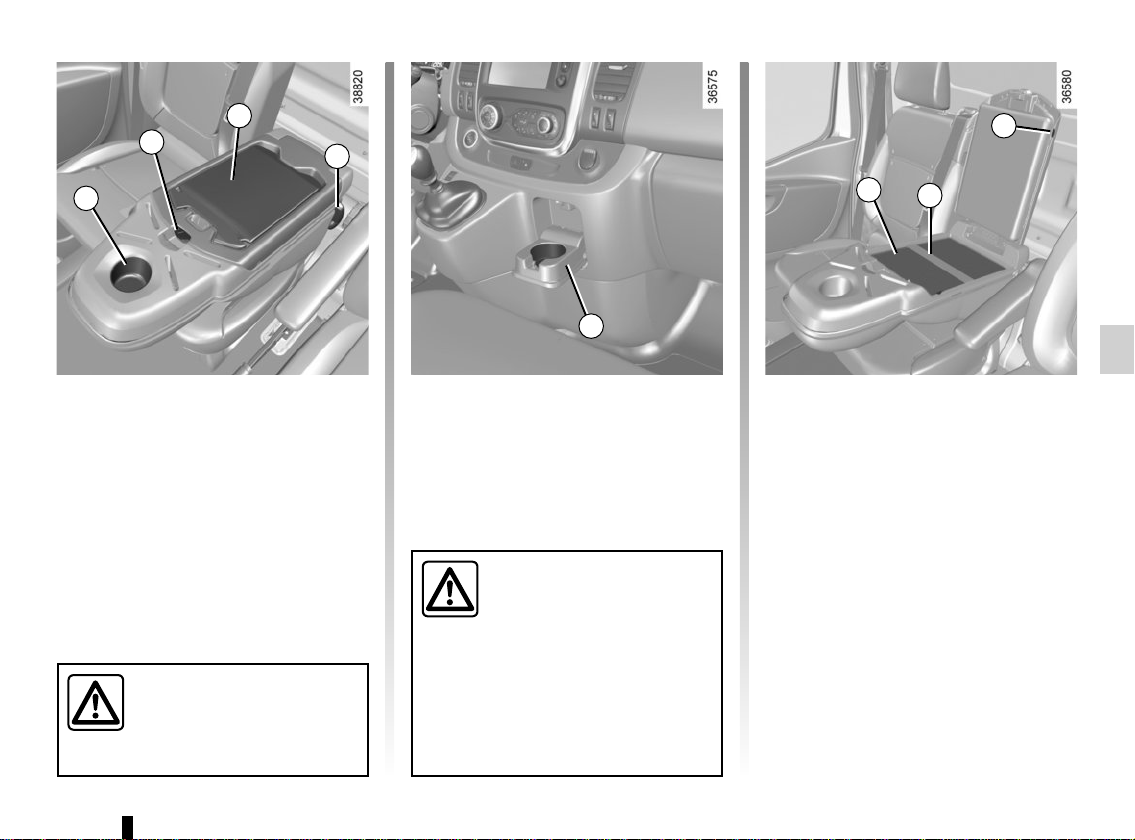 38820

36575

36580