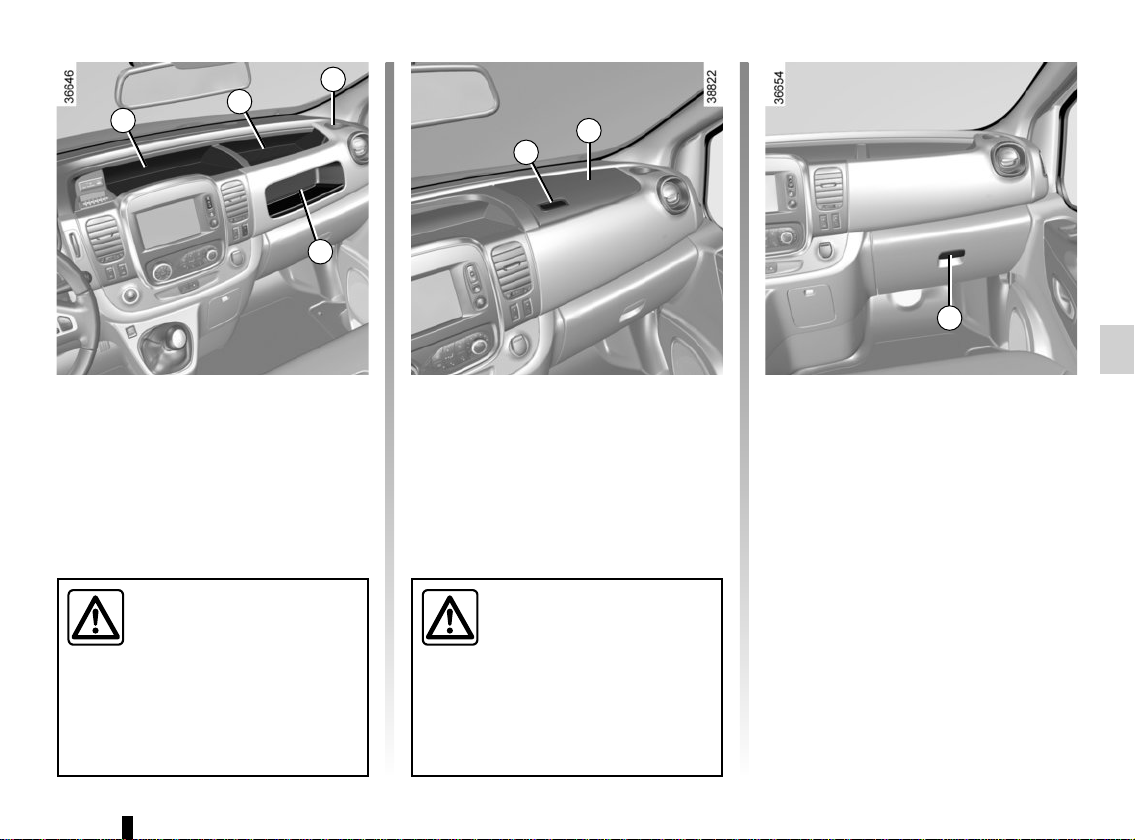 36646

38822

36654