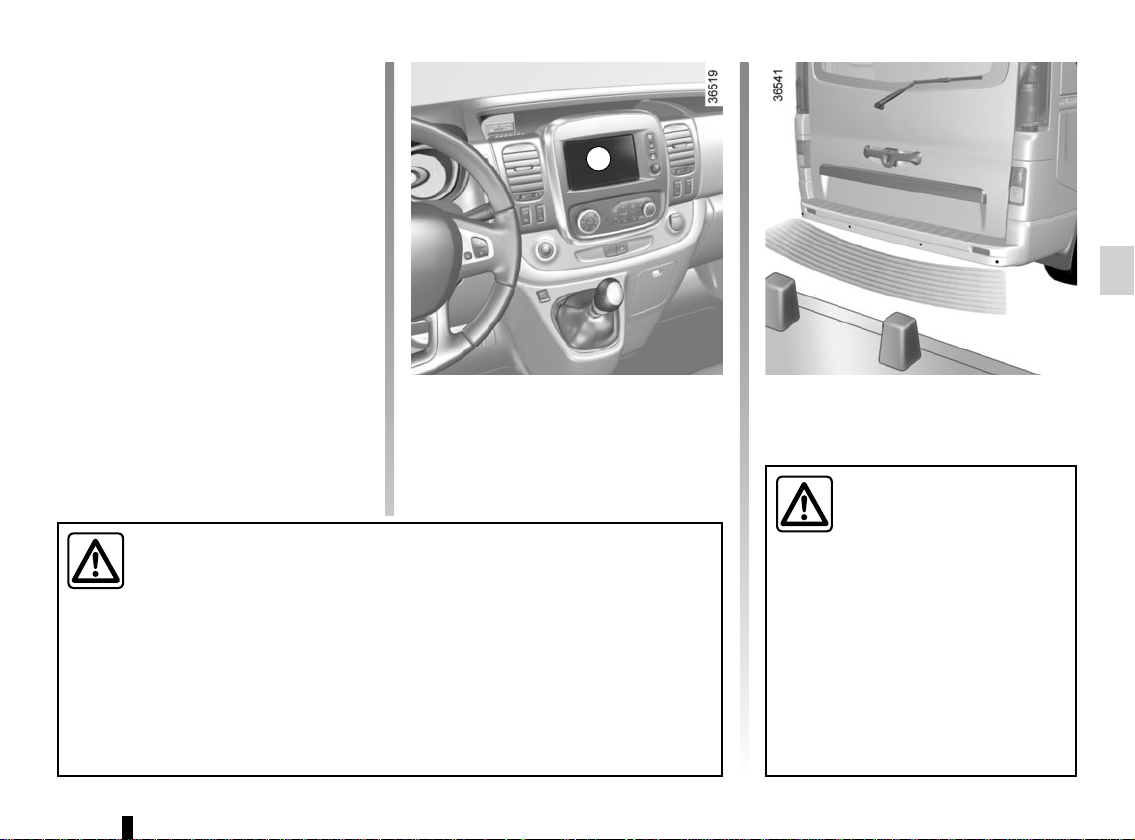 36519

36541