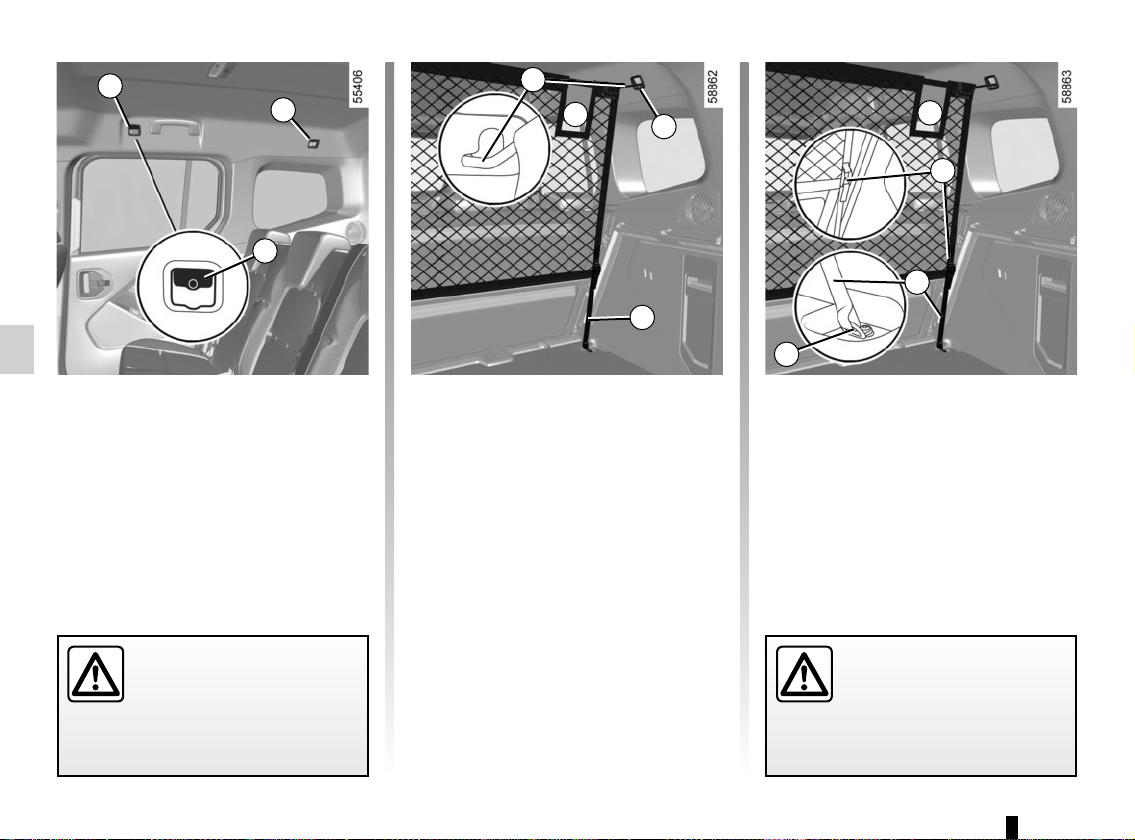 55406

58862

58863