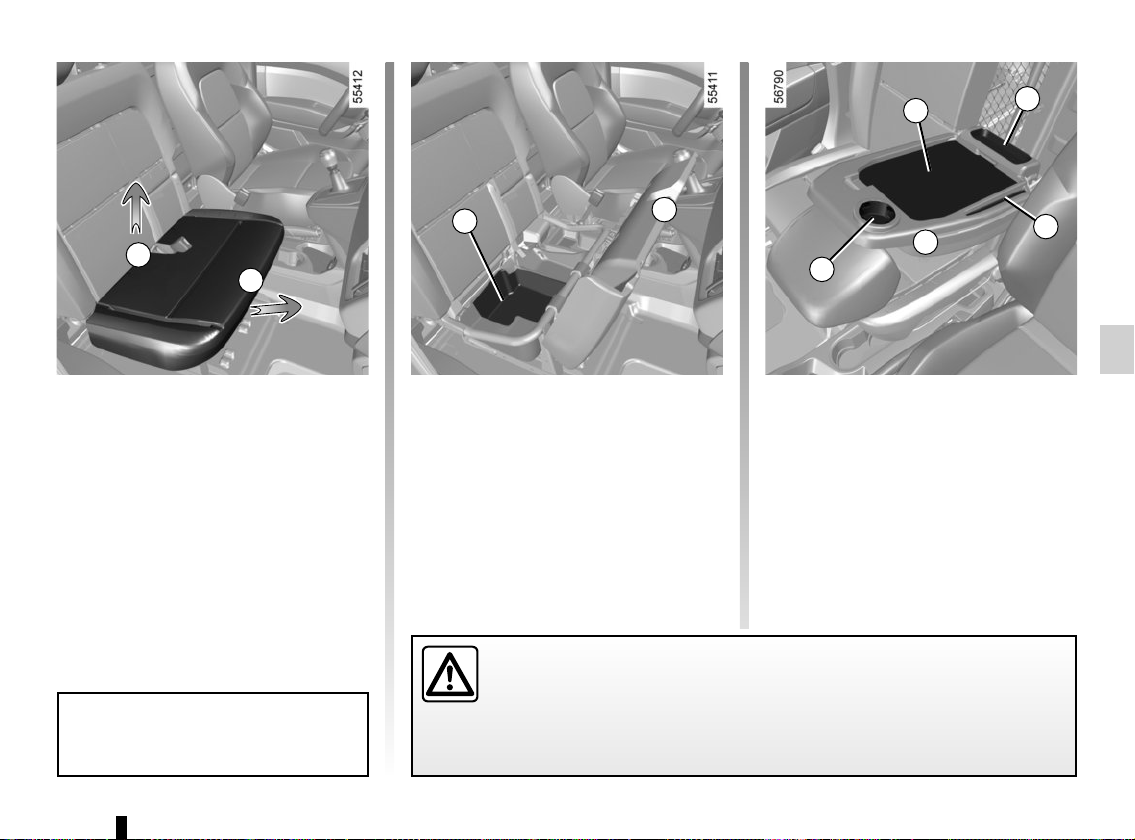 55412

55411

56790