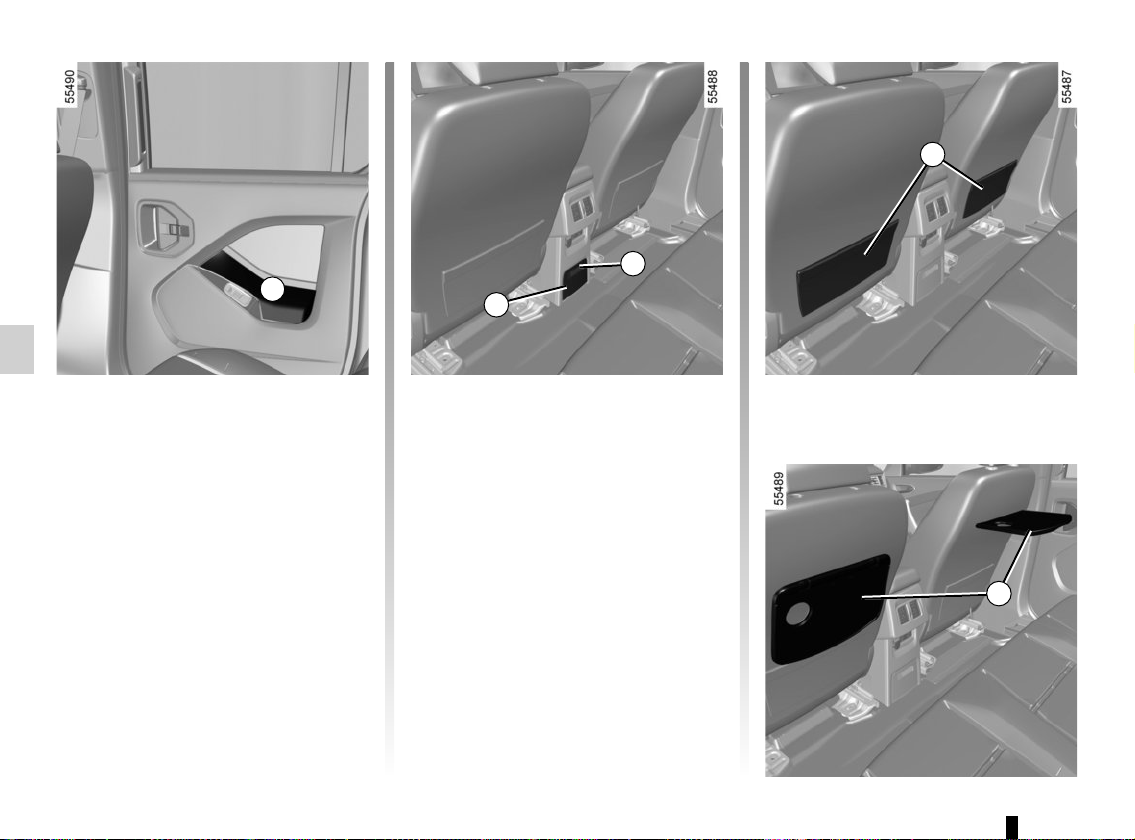 55490

55488

55487

55489