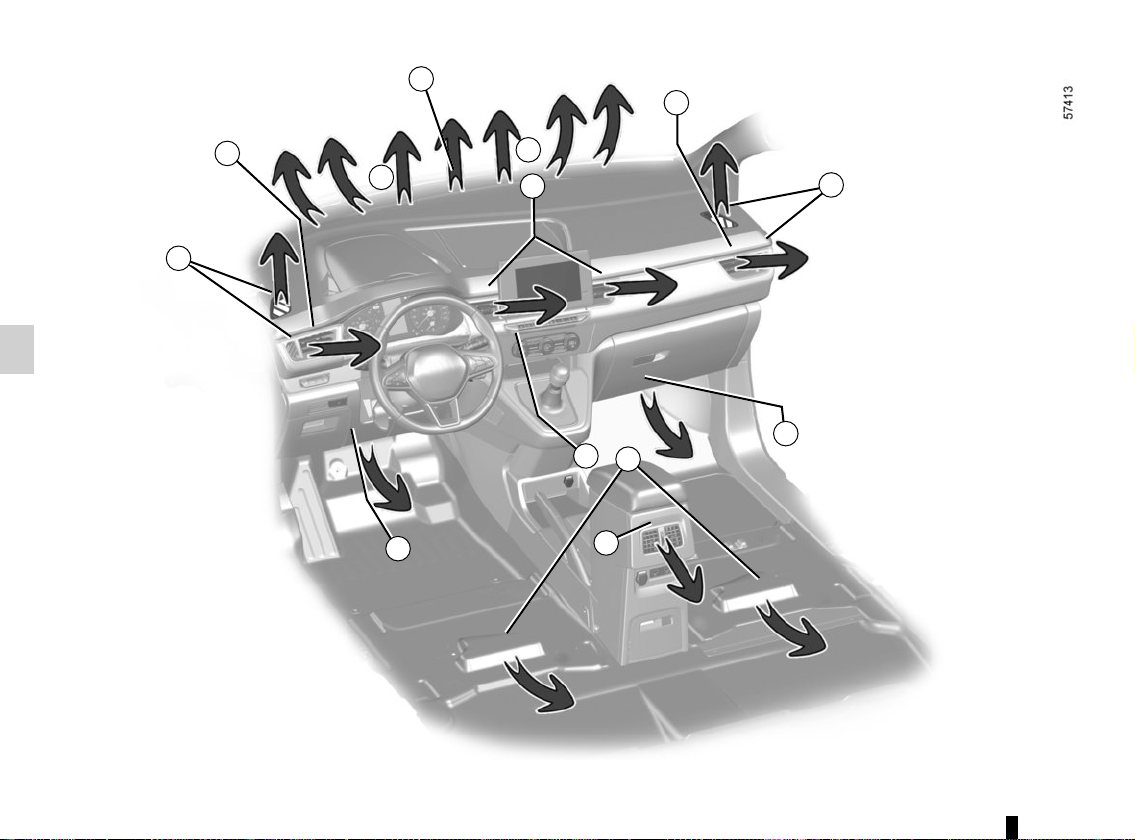 57413