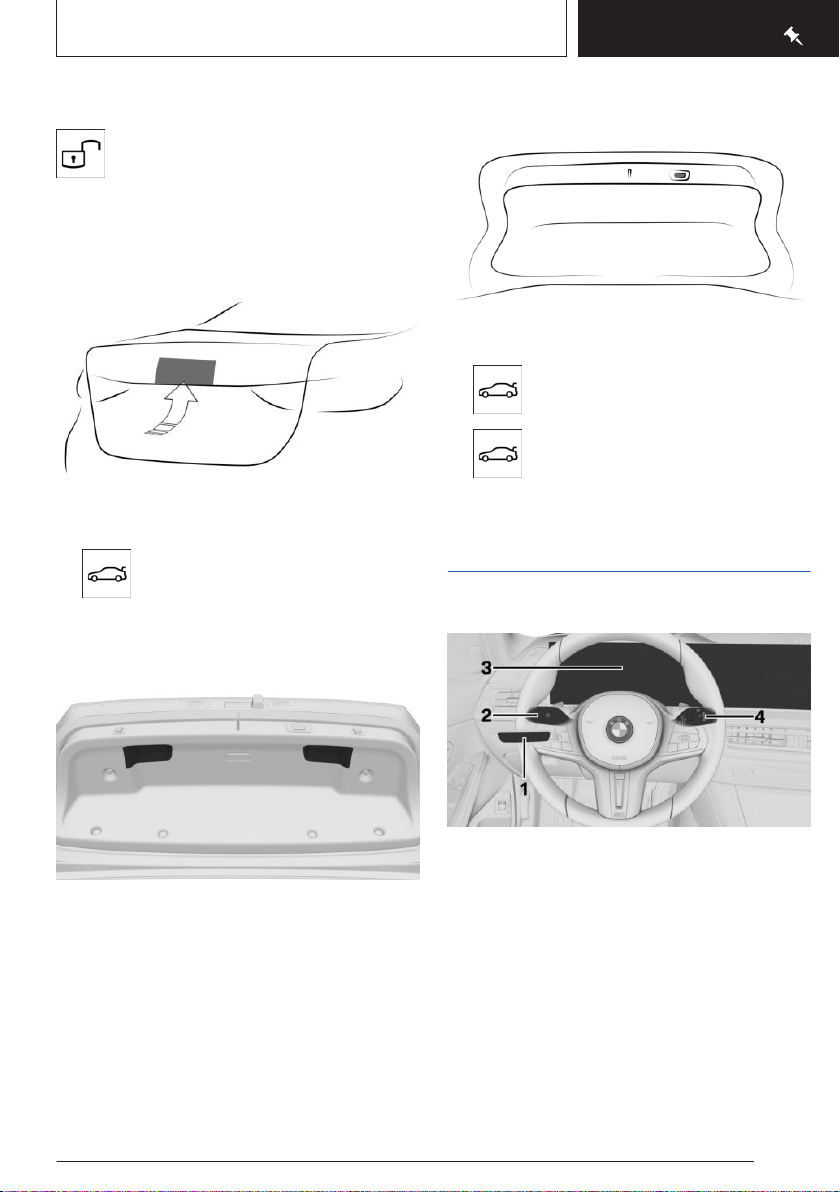 3
2
4
1