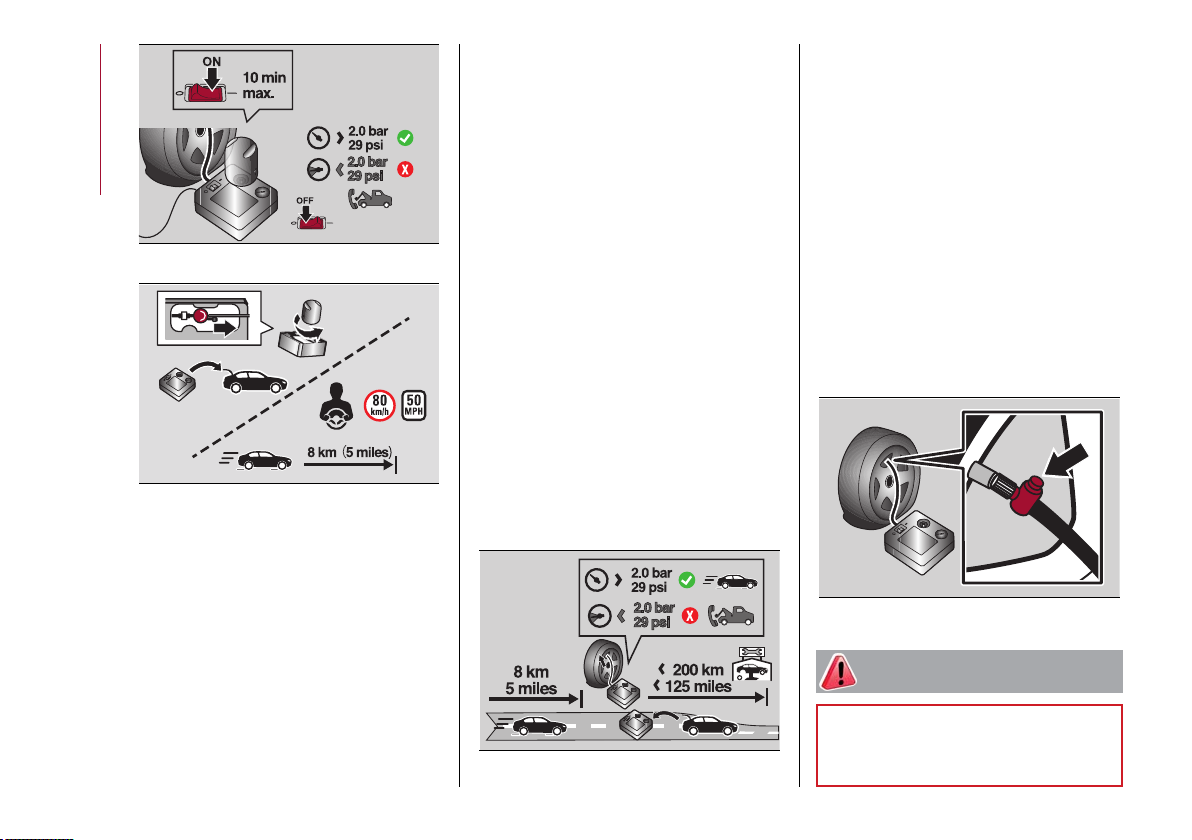 ON
10 min max.
> 2.0 bar 29 psi
< 2.0 bar 29 psi
OFF

80 km/h
50 MPH
8 km (5 miles)

> 2.0 bar 29 psi
< 2.0 bar 29 psi
8 km 5 miles
< 200 km
< 125 miles