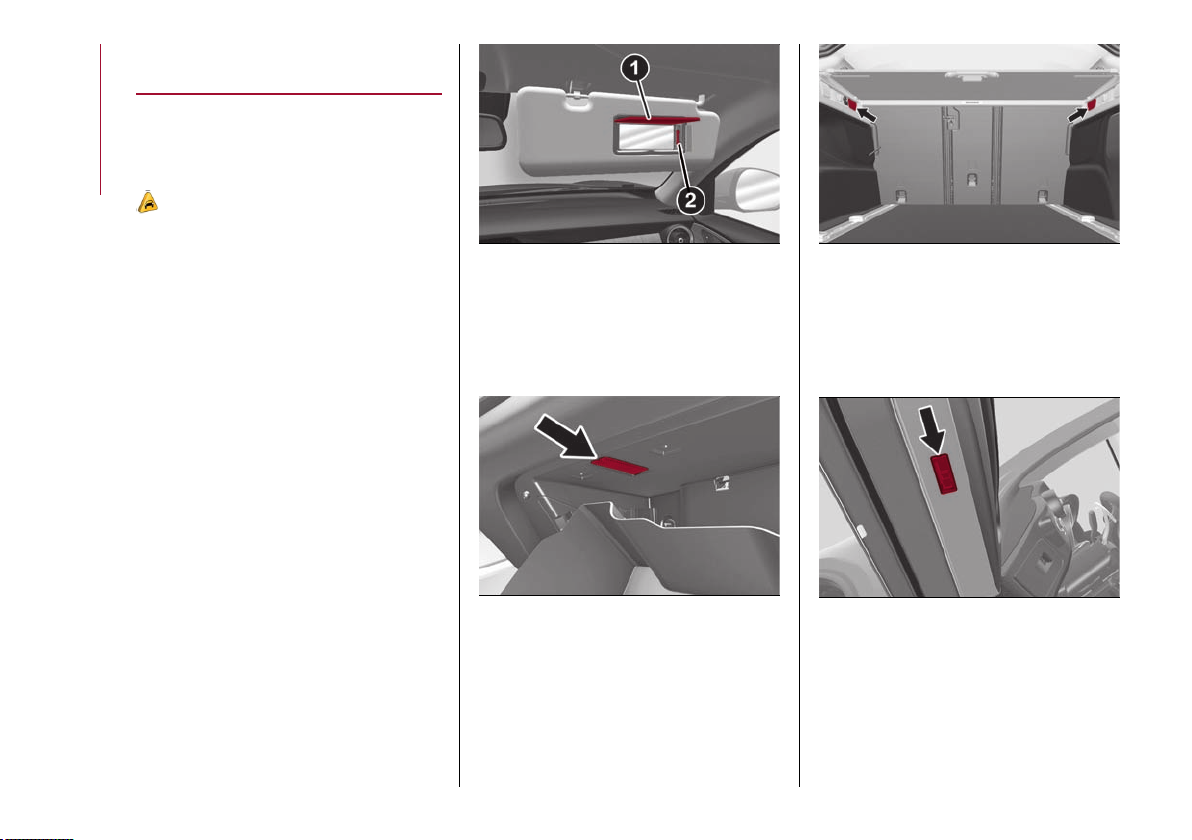 1

2