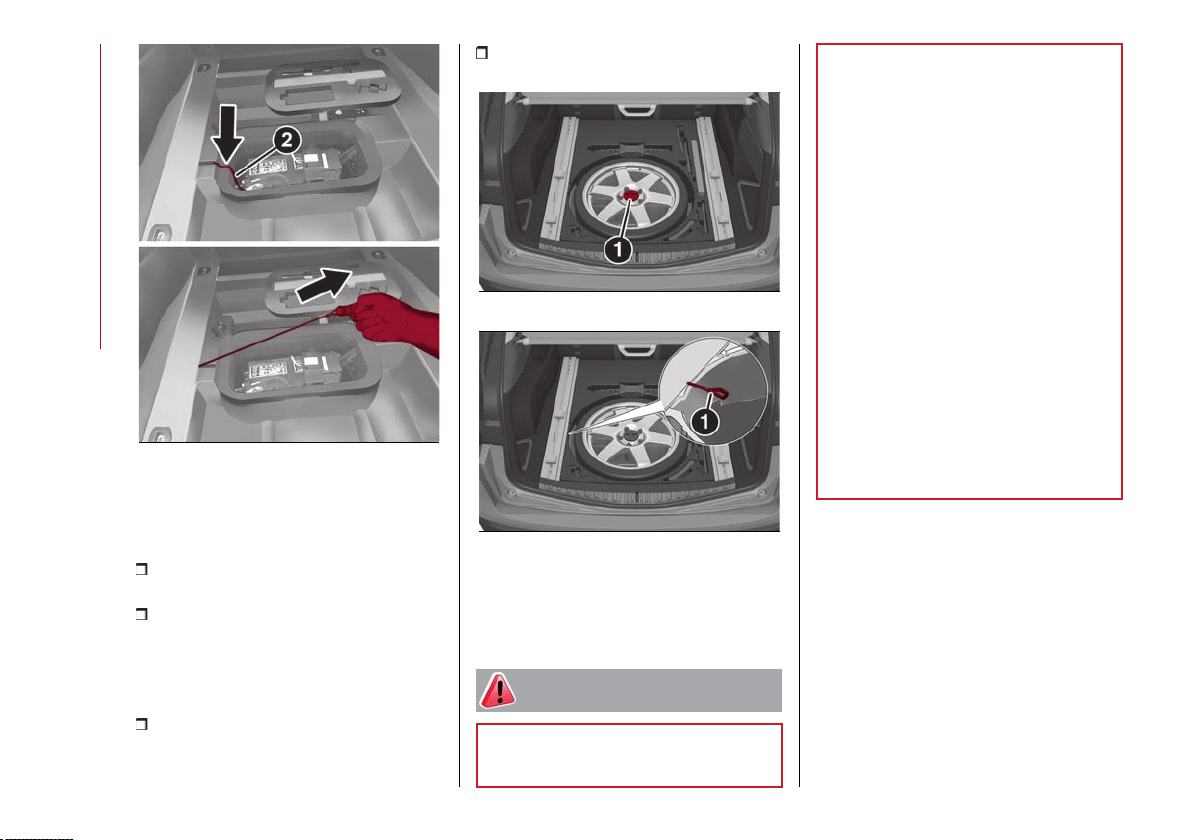 2

1

1