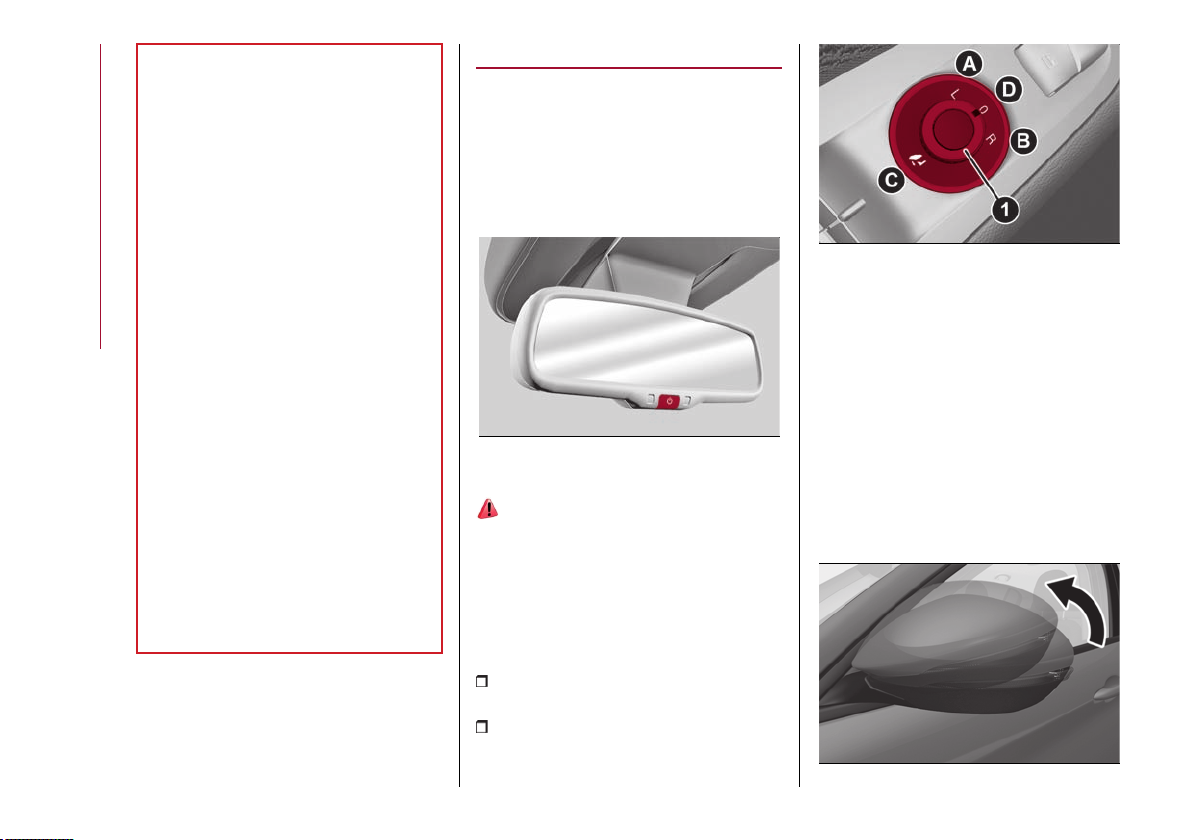 A

D

L

O

R

B

C

1