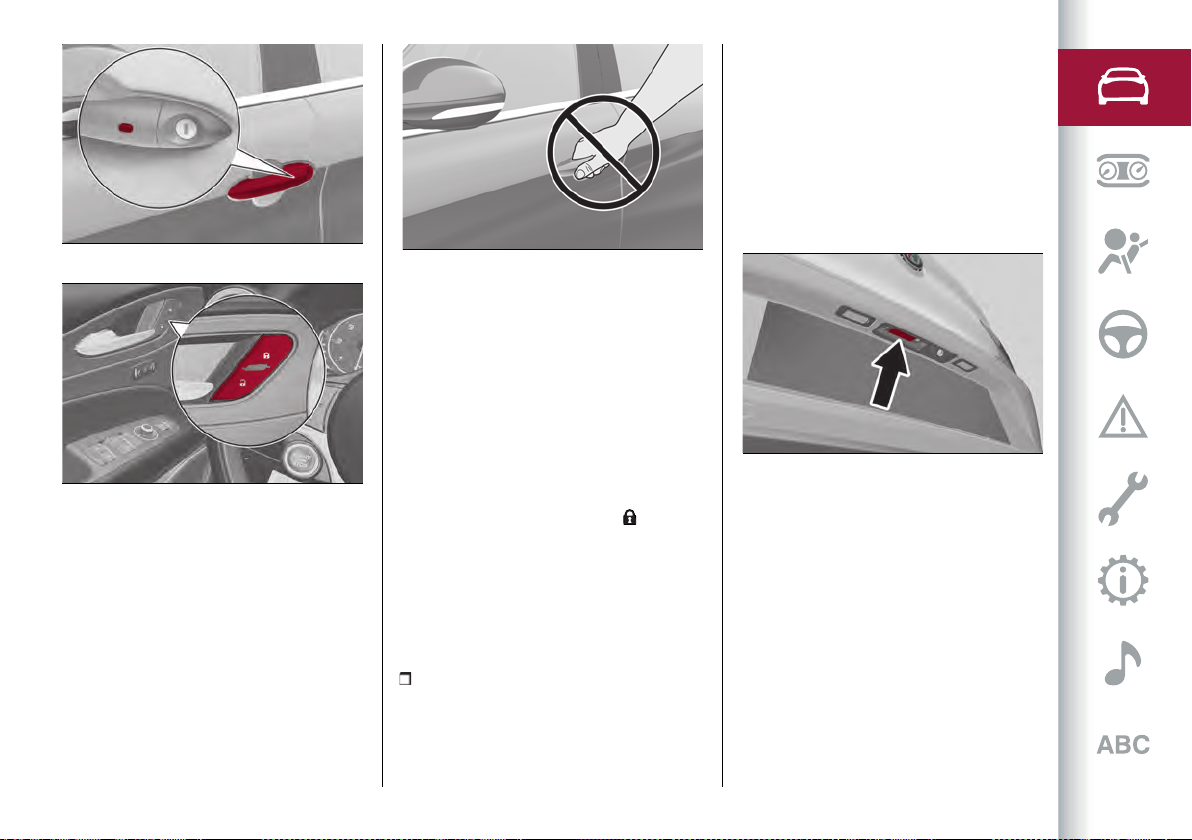 ABC