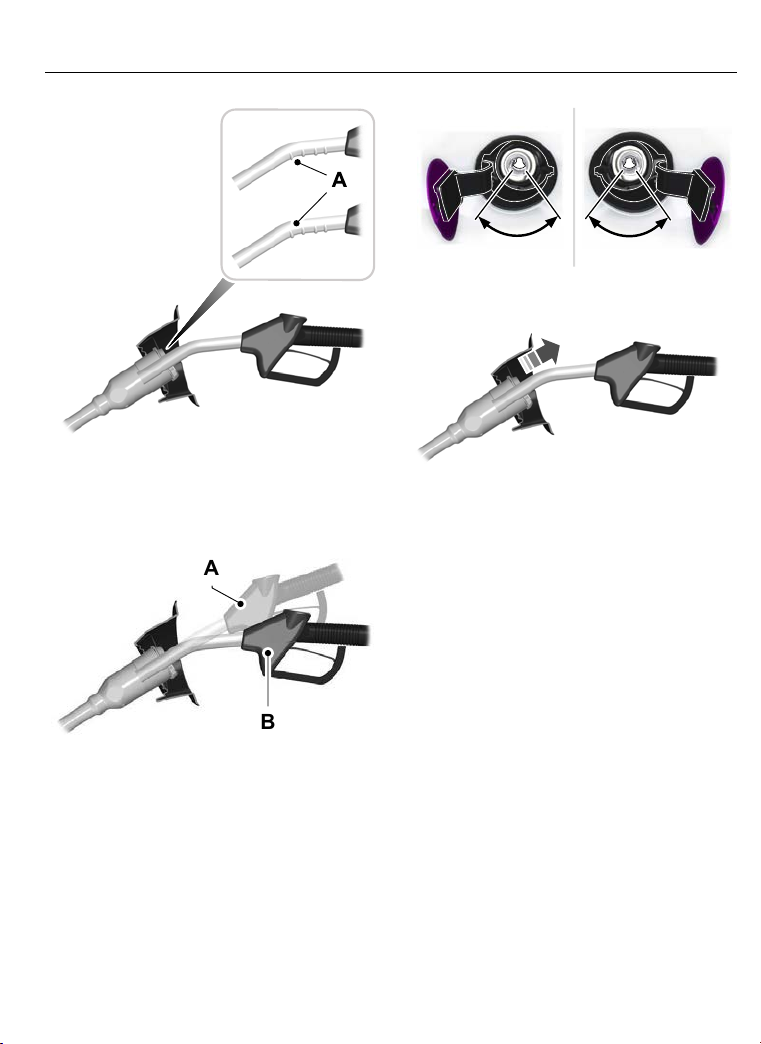 A

A

B