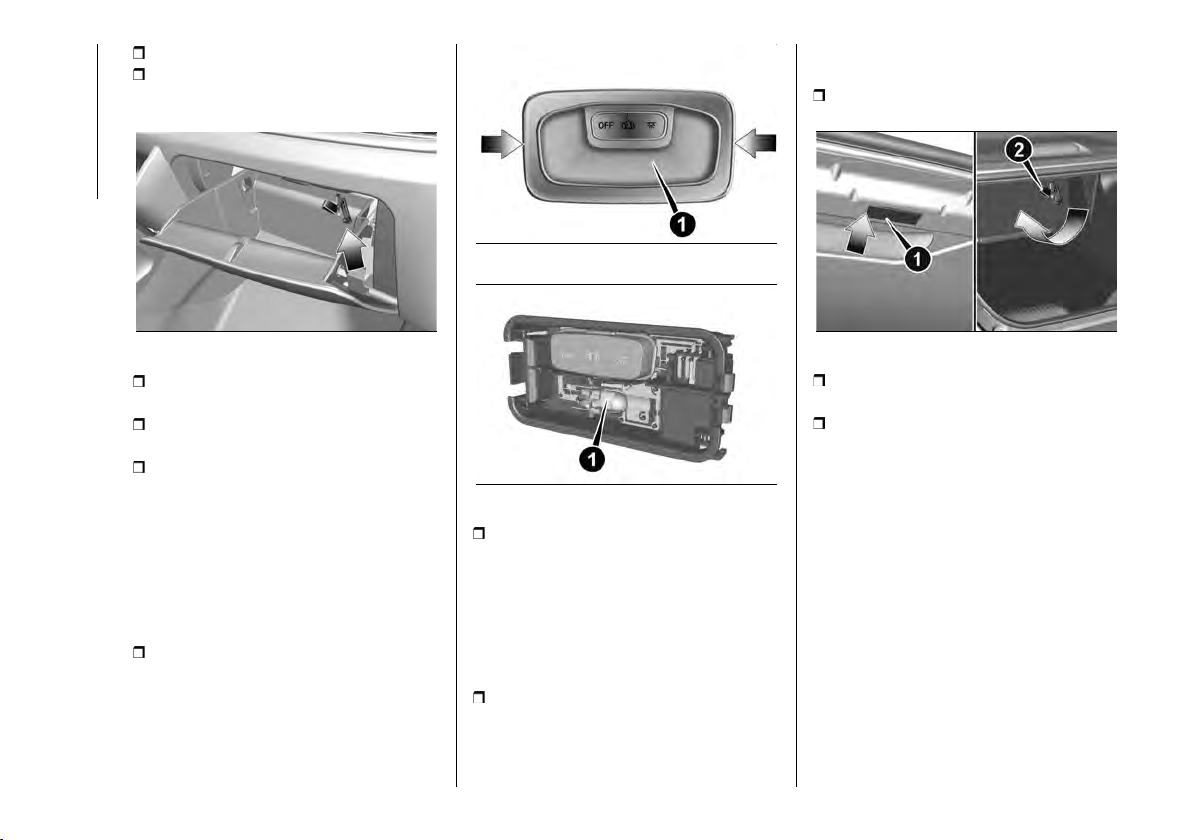 OFF

1

1

2

1