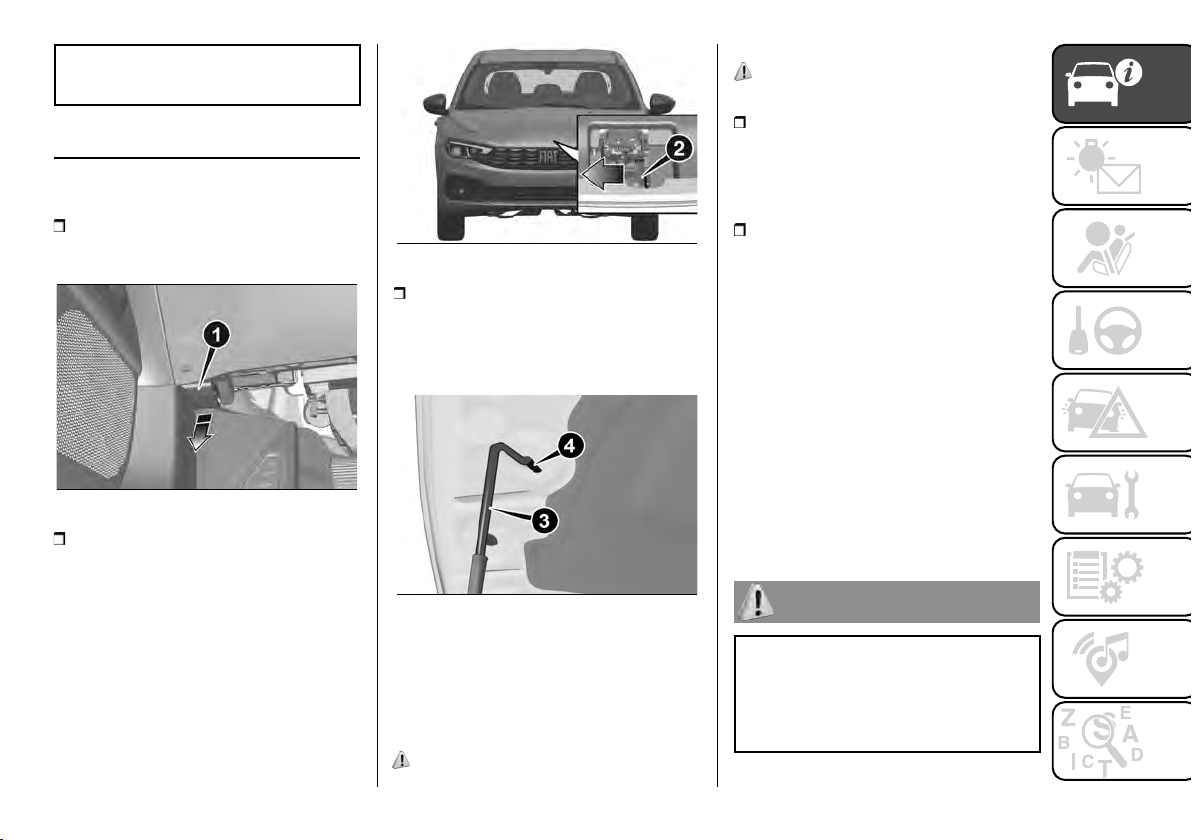 1

2

4

3

Z E B S A I C T D