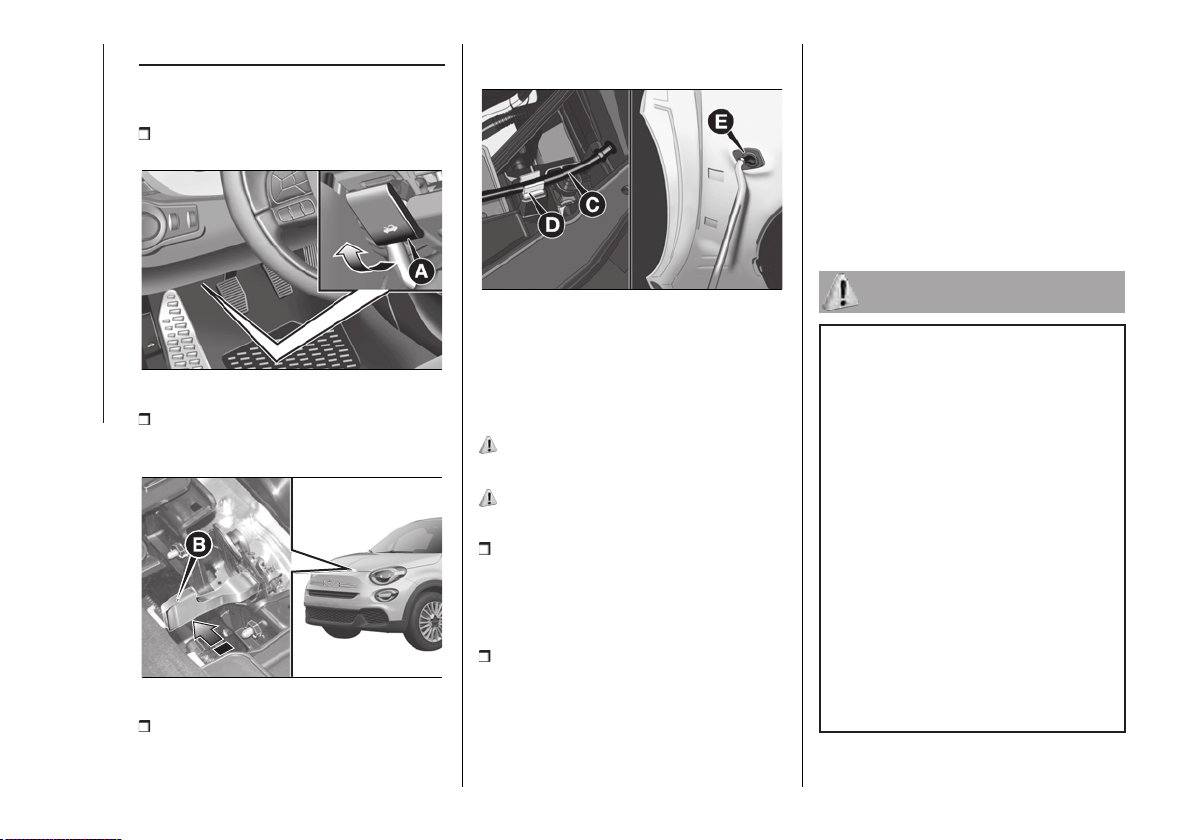 A

B

D

C

E