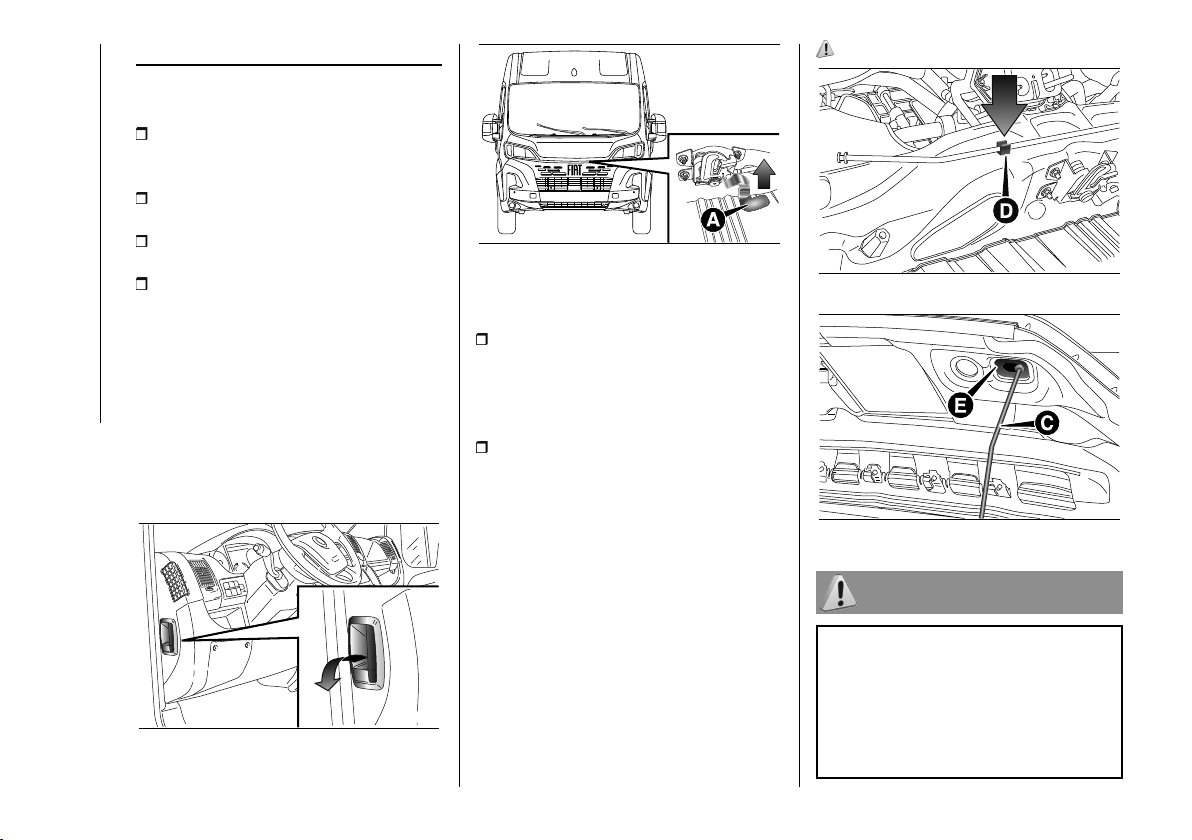 FIAT

A

D

E

C