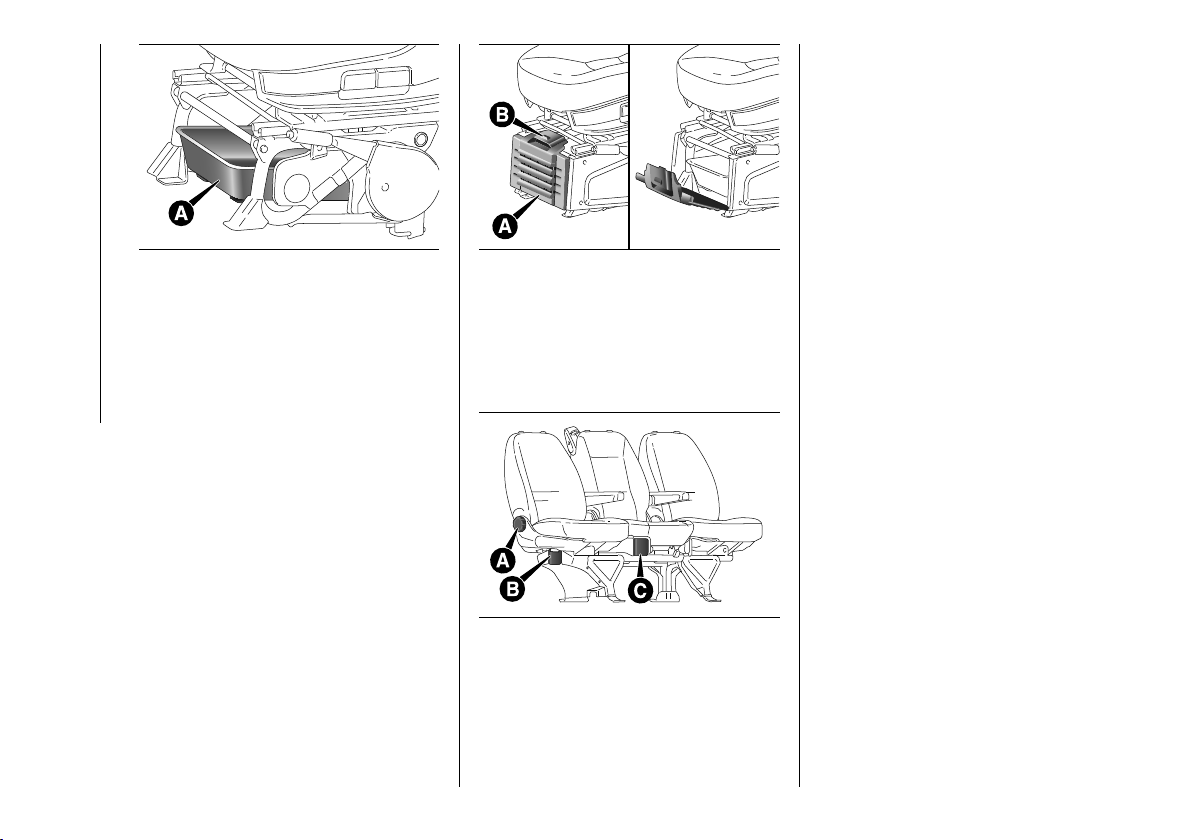 A

B

A

A

B

C