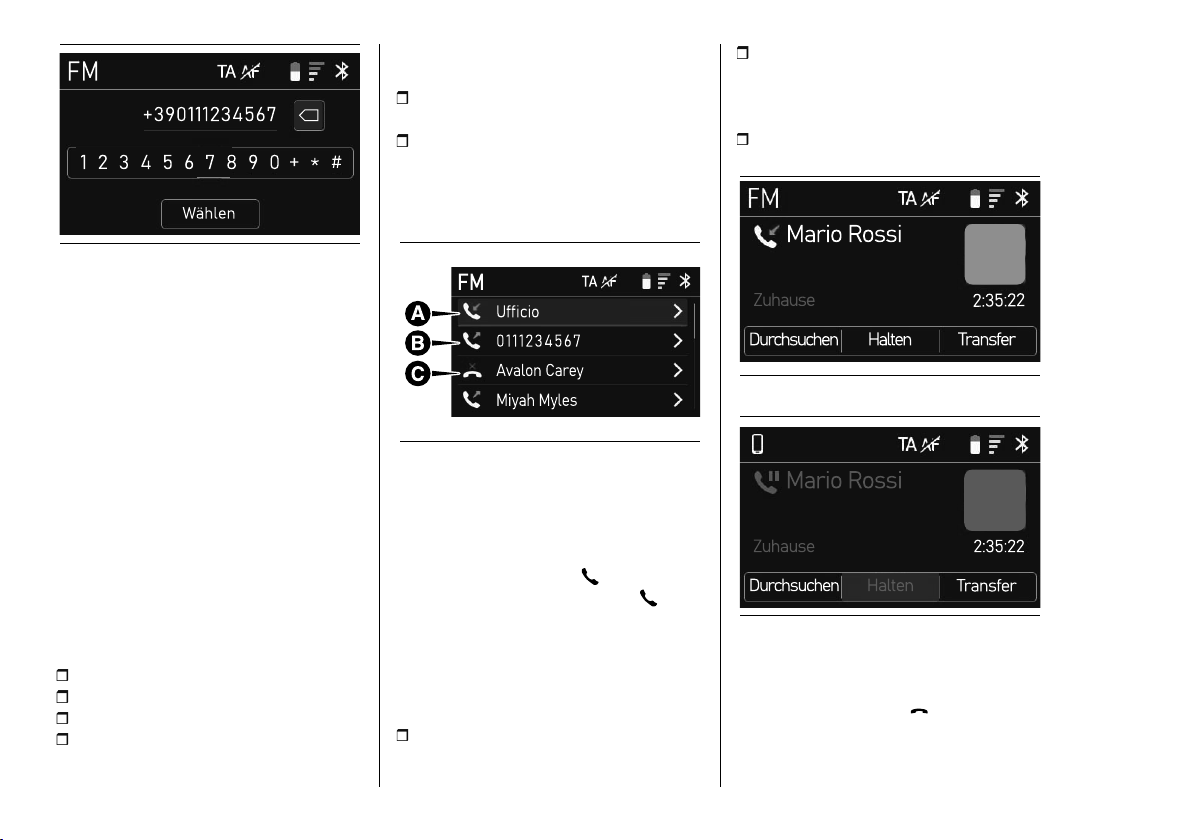 FM TA AF

+390111234567

1 2 3 4 5 6 7 8 9 0 + * #

Wählen

FM TA AF

A Ufficio

B 0111234567

C Avalon Carey

Miyah Myles

FM TA AF

Mario Rossi

Zuhause 2:35:22

Durchsuchen Halten Transfer

TA AF

Mario Rossi

Zuhause 2:35:22

Durchsuchen Halten Transfer