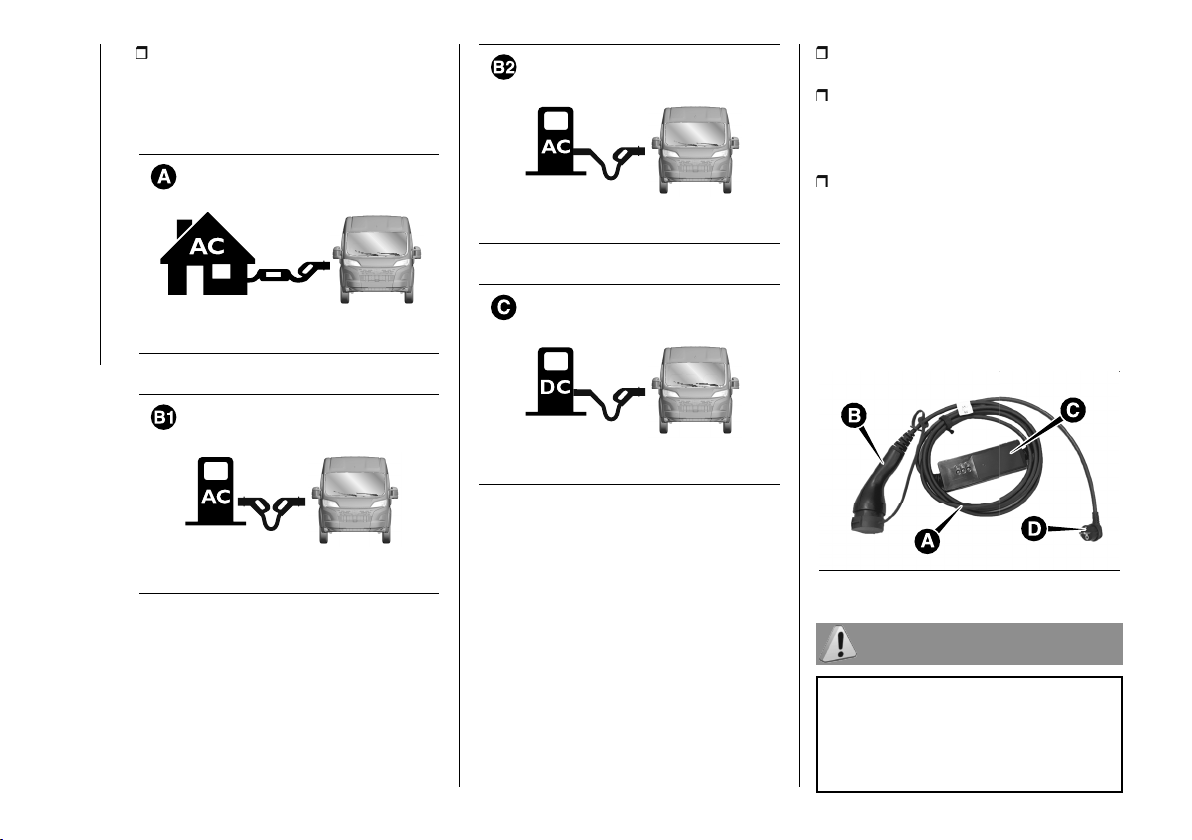 A

AC

B1

AC

B2

AC

C

DC

B

C

A

D