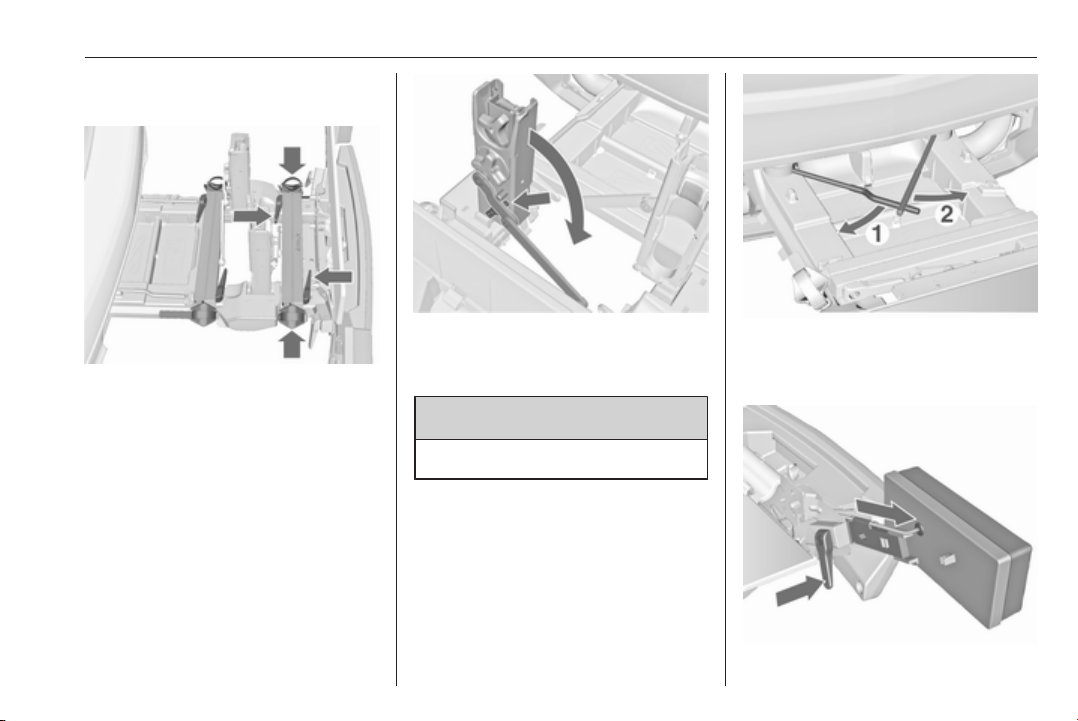 1

2