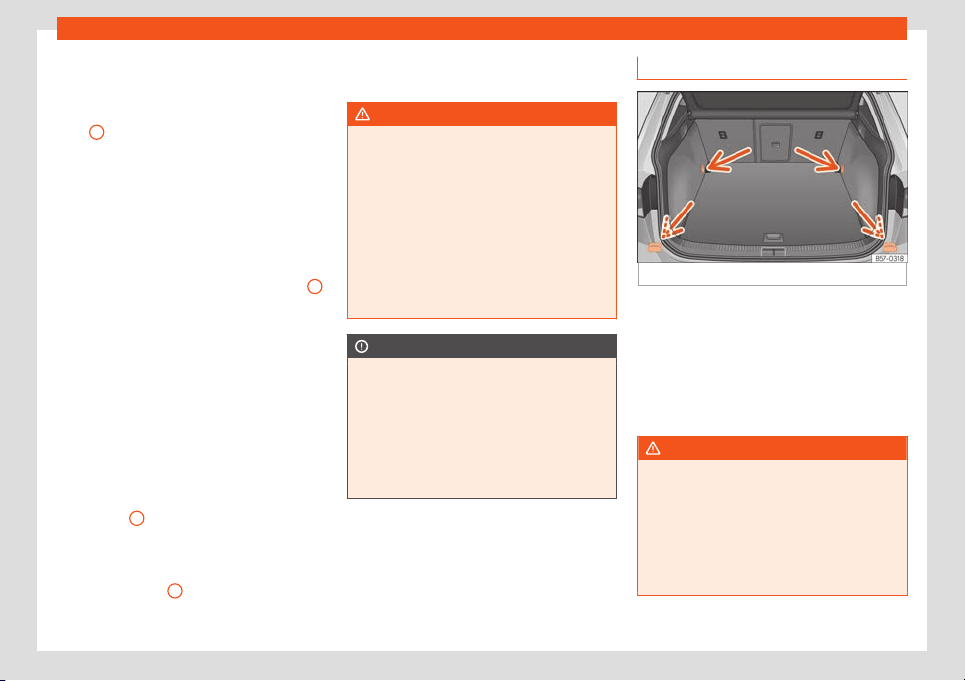 B57-0318