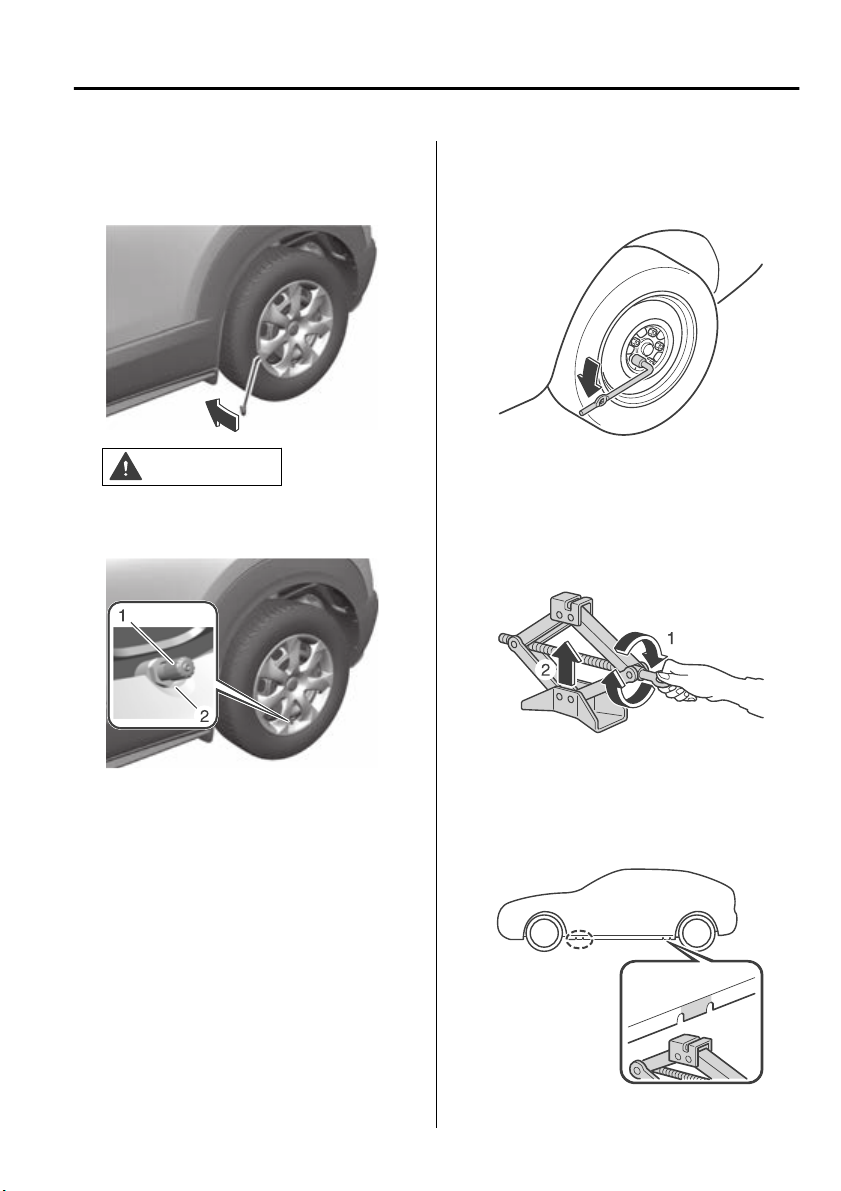 1

2

1

2