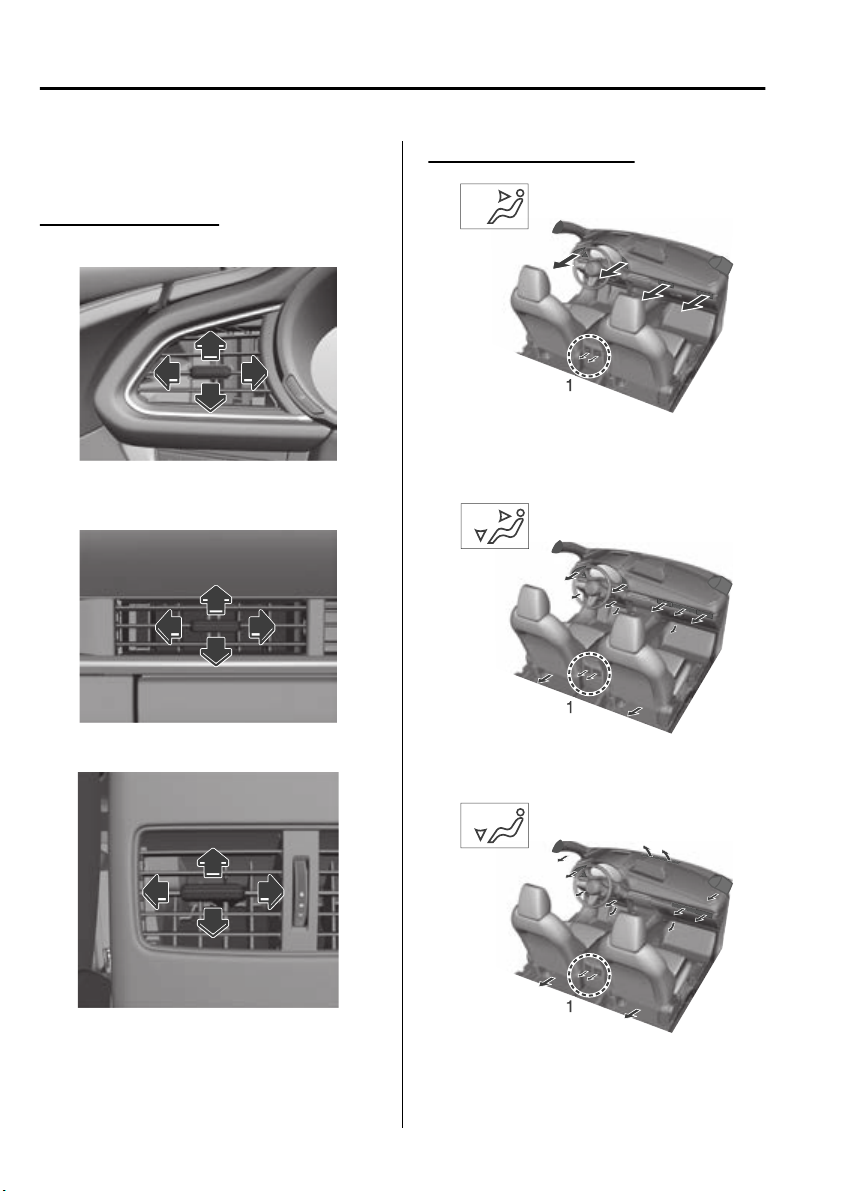 1

1

1