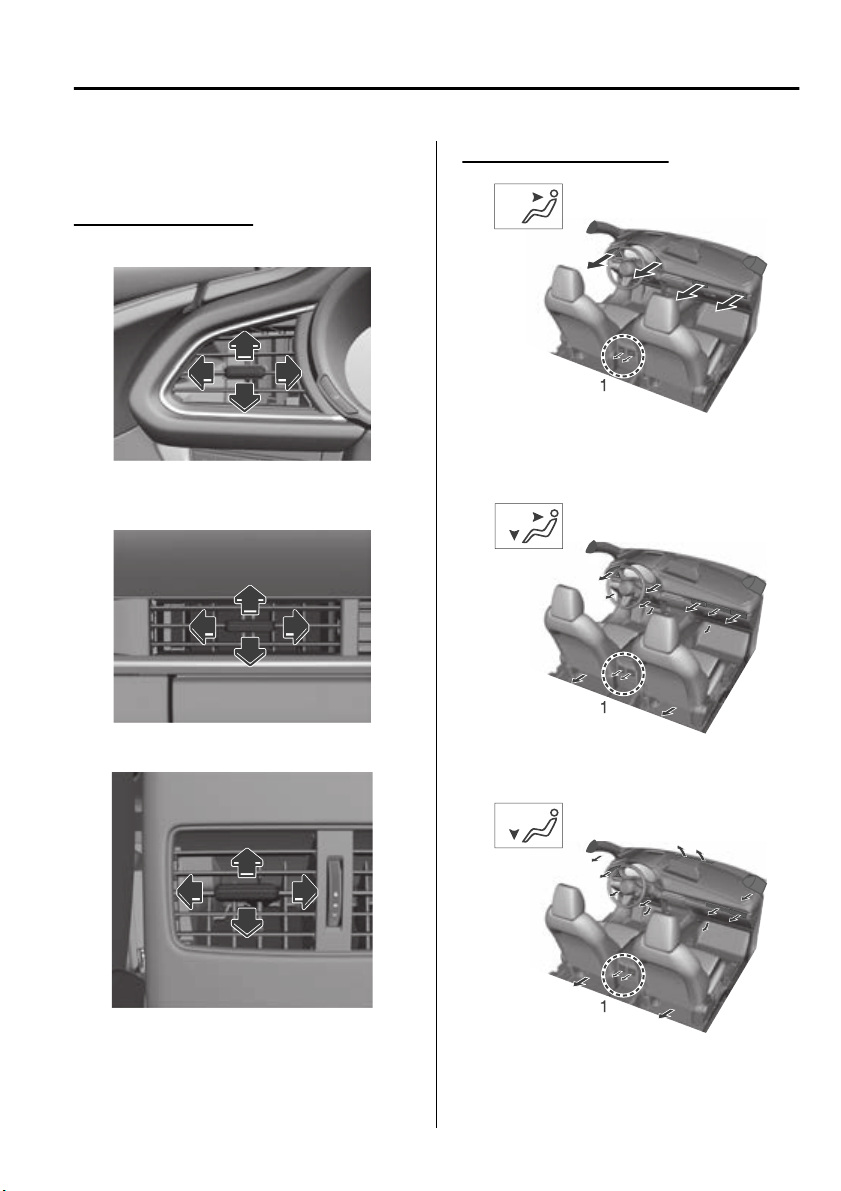 1

1

1