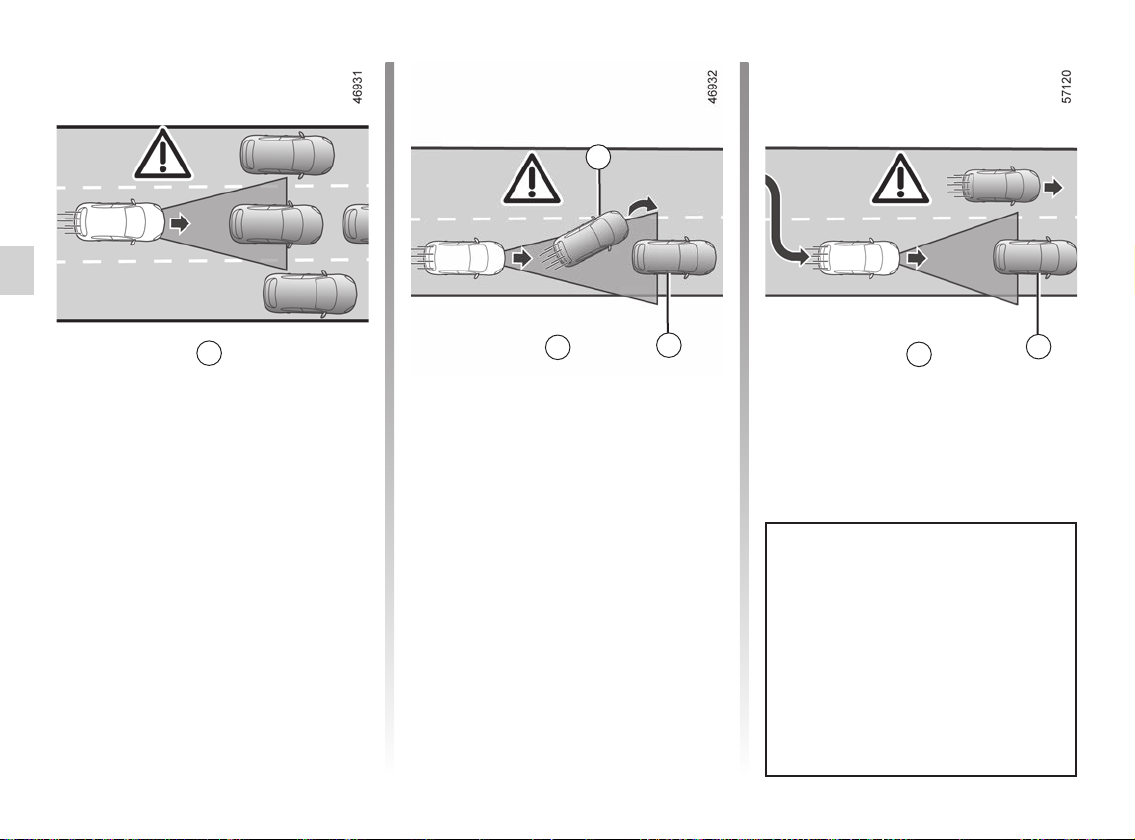 46931

46932

57120