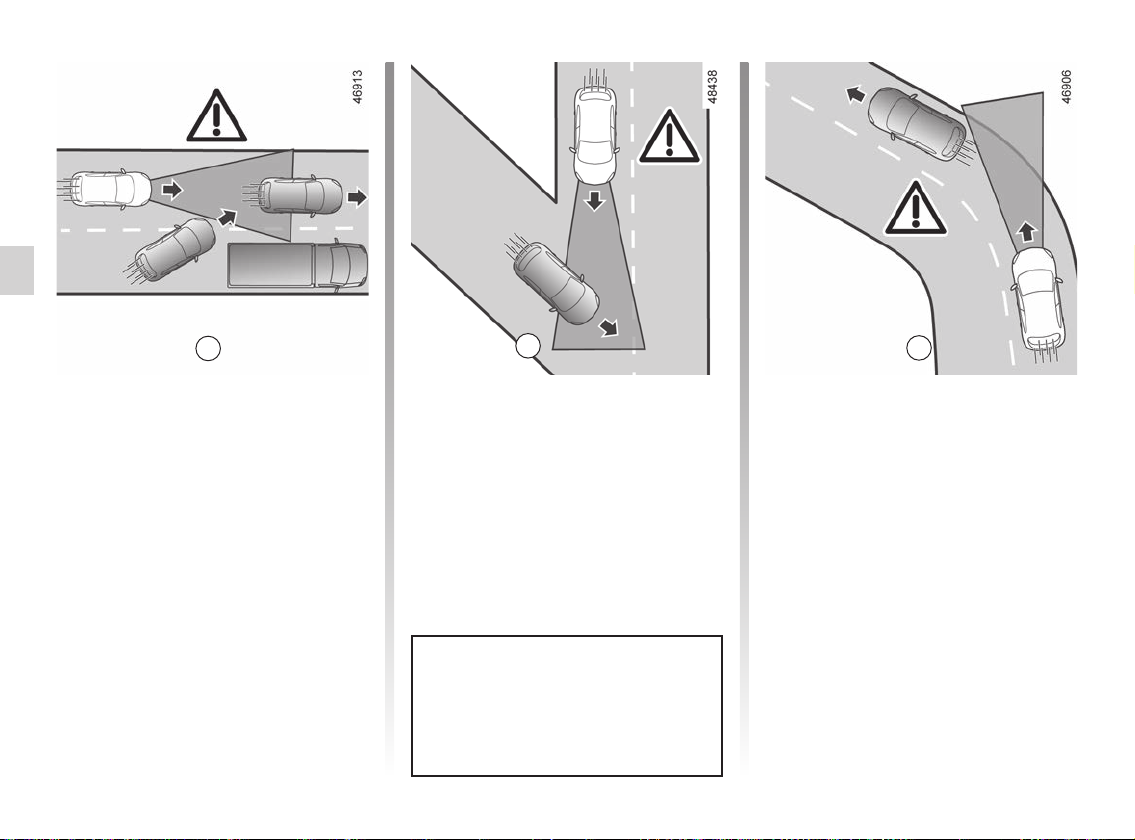 46913

48438

46906